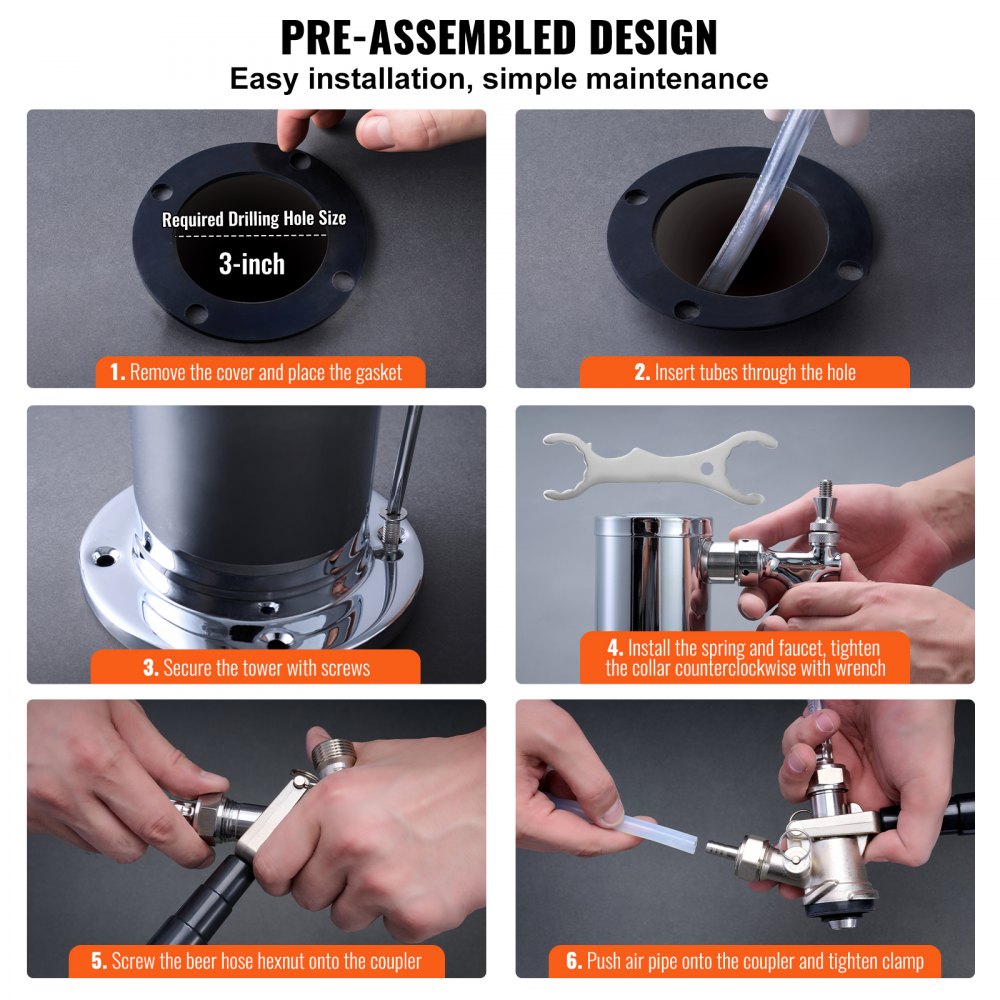 PRE-ASSEMBLED DESIGN
Easy installation, simple maintenance

Required Drilling Hole Size
3-inch

1. Remove the cover and place the gasket

2. Insert tubes through the hole

3. Secure the tower with screws

4. Install the spring and faucet, tighten the collar counterclockwise with wrench

5. Screw the beer hose hexnut onto the coupler

6. Push air pipe onto the coupler and tighten clamp