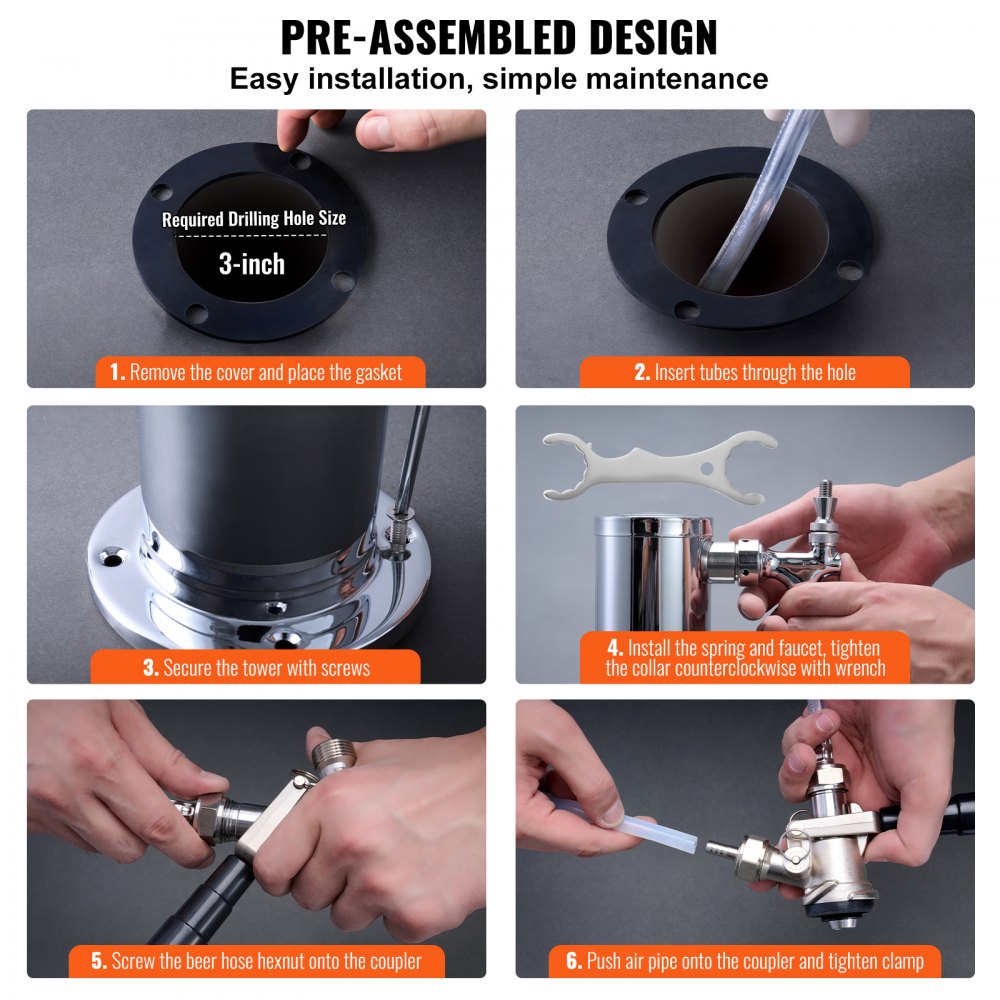 PRE-ASSEMBLED DESIGN
Easy installation, simple maintenance

Required Drilling Hole Size
3-inch

1. Remove the cover and place the gasket

2. Insert tubes through the hole

3. Secure the tower with screws

4. Install the spring and faucet, tighten the collar counterclockwise with wrench

5. Screw the beer hose hexnut onto the coupler

6. Push air pipe onto the coupler and tighten clamp