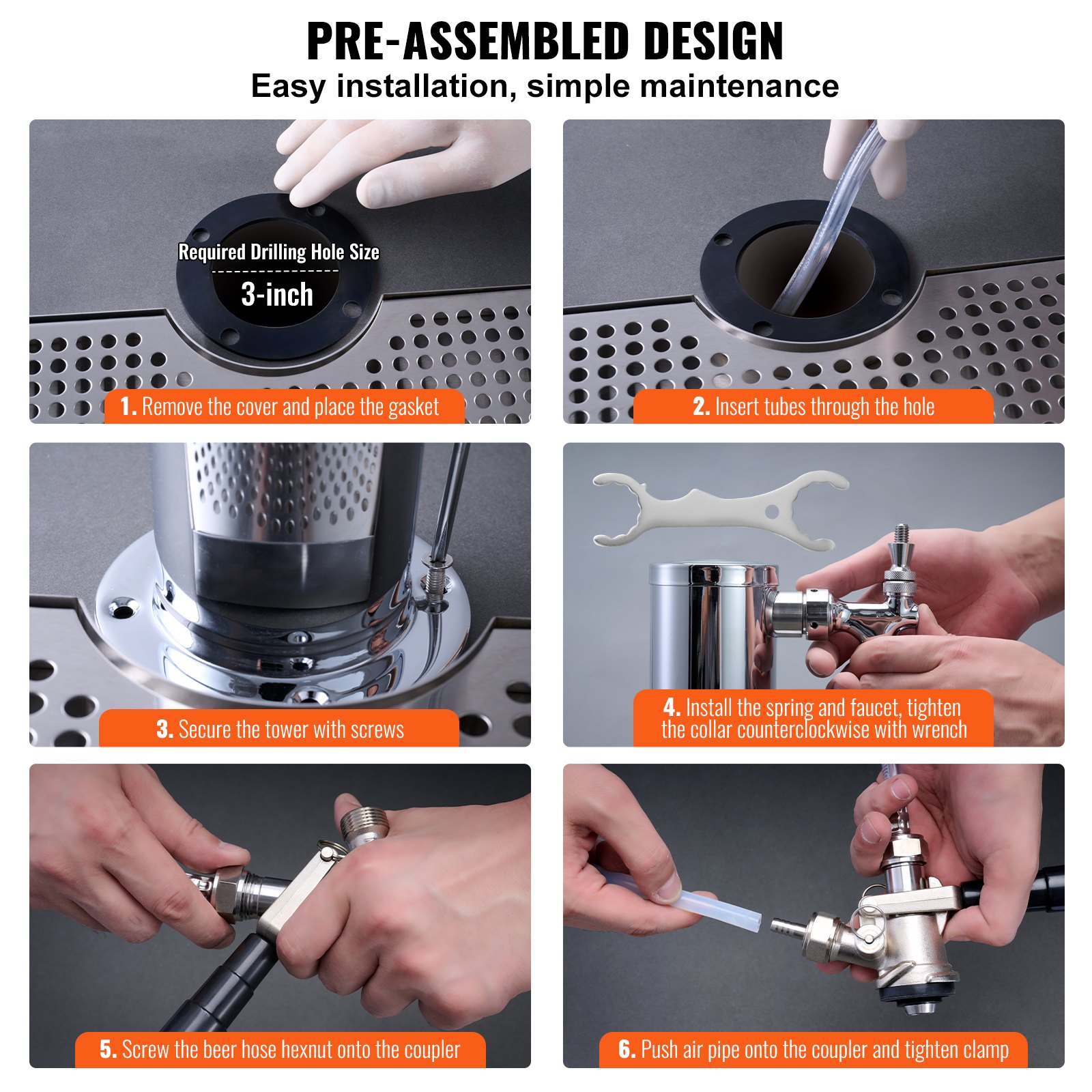 PRE-ASSEMBLED DESIGN
Easy installation, simple maintenance

Required Drilling Hole Size
3-inch

1. Remove the cover and place the gasket

2. Insert tubes through the hole

3. Secure the tower with screws

4. Install the spring and faucet, tighten the collar counterclockwise with wrench

5. Screw the beer hose hexnut onto the coupler

6. Push air pipe onto the coupler and tighten clamp