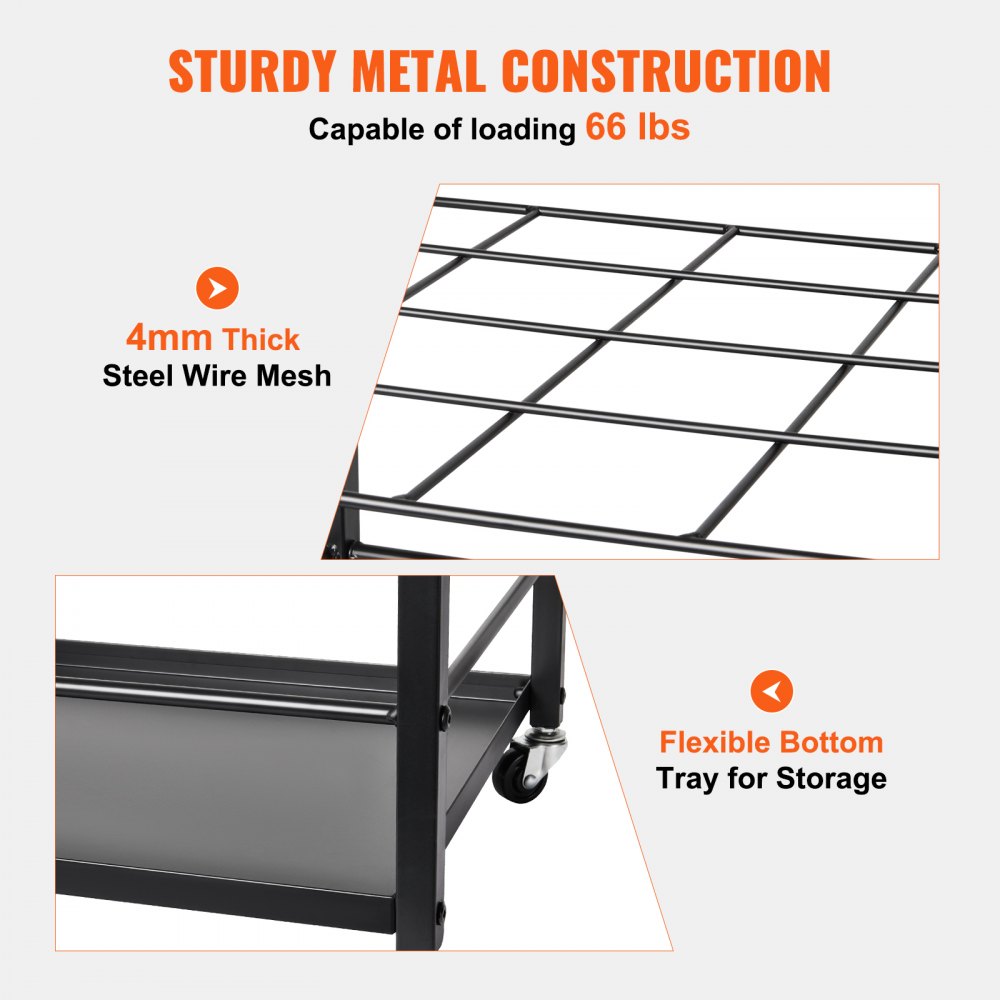 STURDY METAL CONSTRUCTION
Capable of loading 66 lbs

4mm Thick
Steel Wire Mesh

Flexible Bottom
Tray for Storage