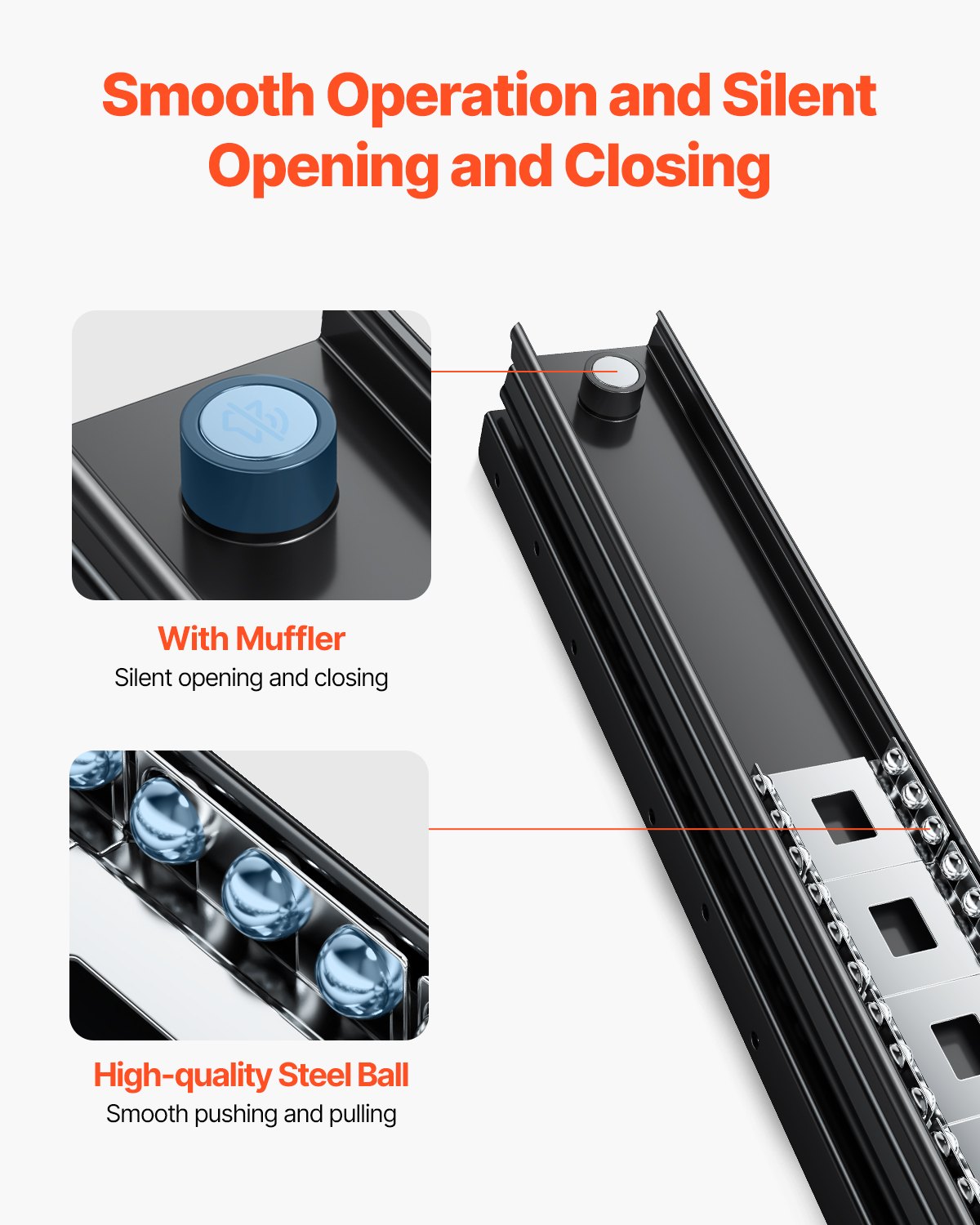 Smooth Operation and Silent Opening and Closing

With Muffler
Silent opening and closing

High-quality Steel Ball
Smooth pushing and pulling