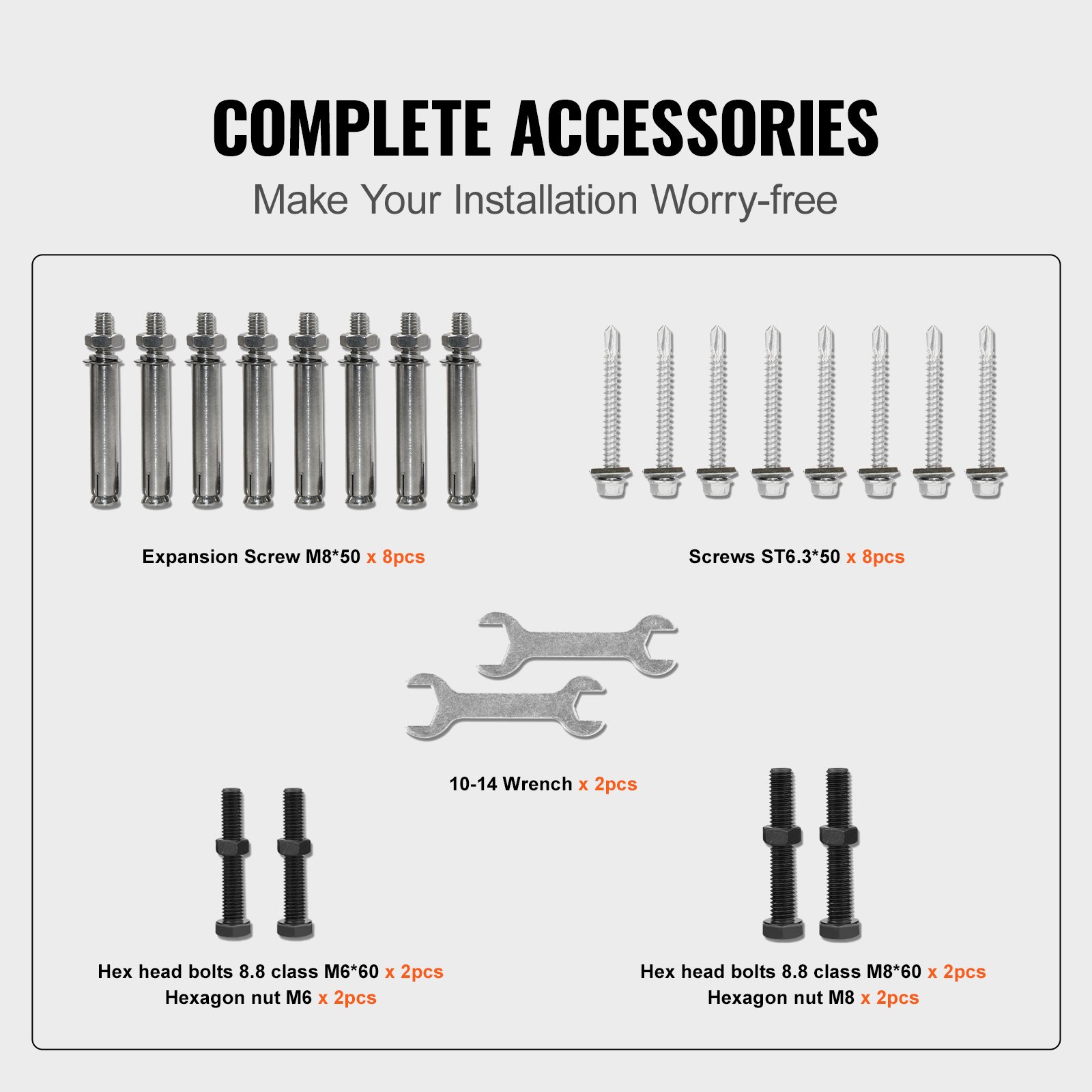 COMPLETE ACCESSORIES
Make Your Installation Worry-free

Expansion Screw M8*50 x 8pcs

Screws ST6.3*50 x 8pcs

10-14 Wrench x 2pcs

Hex head bolts 8.8 class M6*60 x 2pcs
Hexagon nut M6 x 2pcs

Hex head bolts 8.8 class M8*60 x 2pcs
Hexagon nut M8 x 2pcs