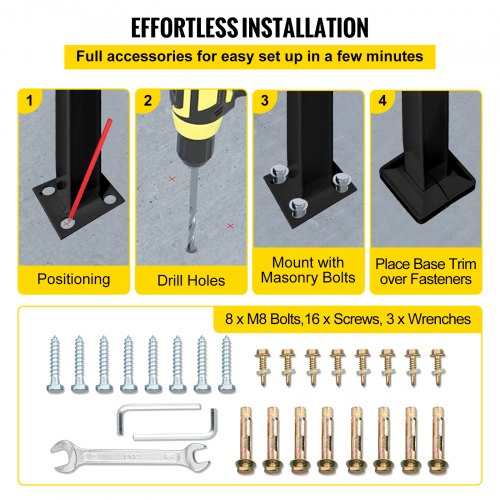 EFFORTLESS INSTALLATION

Full accessories for easy set up in a few minutes

1

Positioning

2

Drill Holes

3

Mount with Masonry Bolts

4

Place Base Trim over Fasteners

8 x M8 Bolts,16 x Screws, 3 x Wrenches