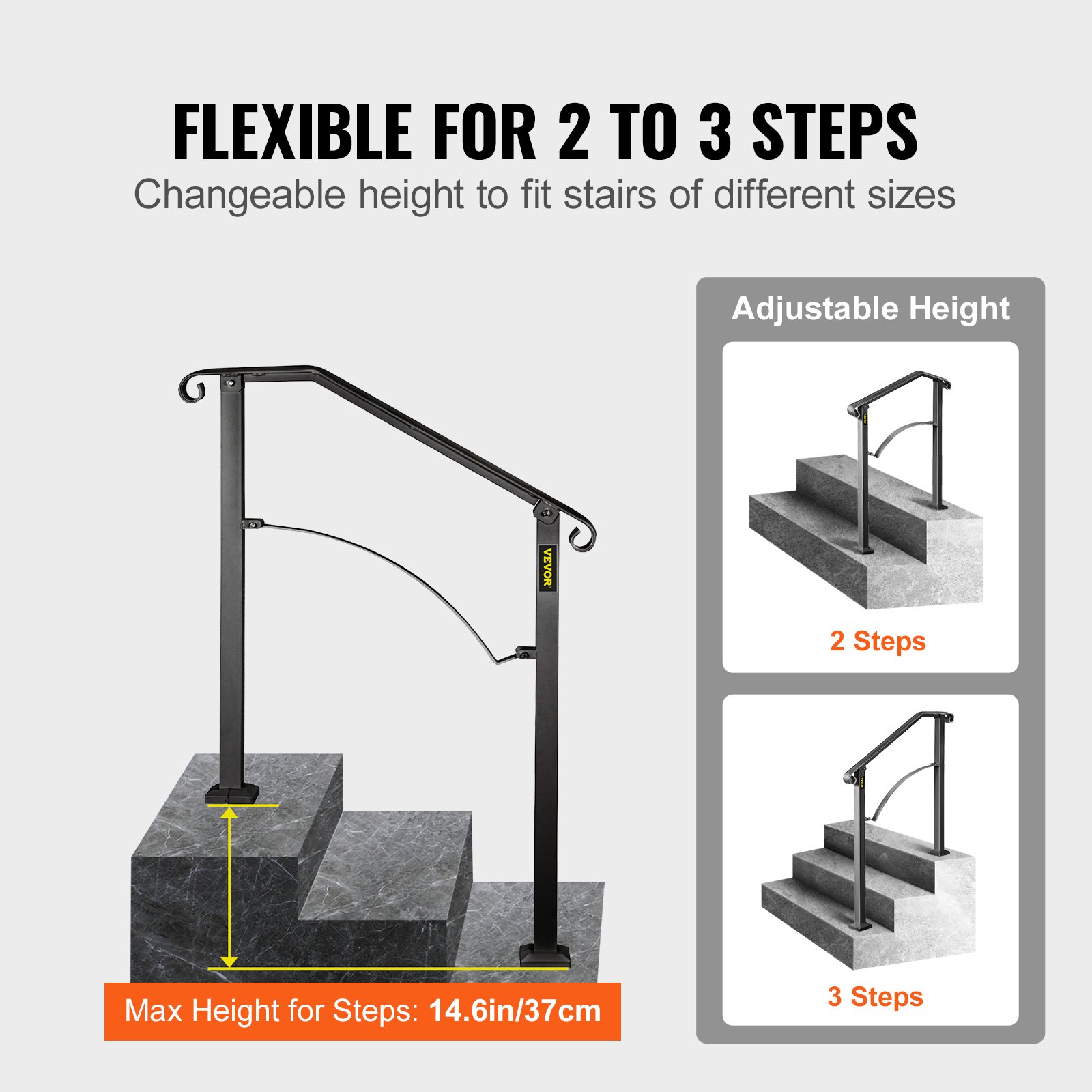 FLEXIBLE FOR 2 TO 3 STEPS
Changeable height to fit stairs of different sizes

VEVOR

Max Height for Steps: 14.6in/37cm

Adjustable Height

2 Steps

3 Steps