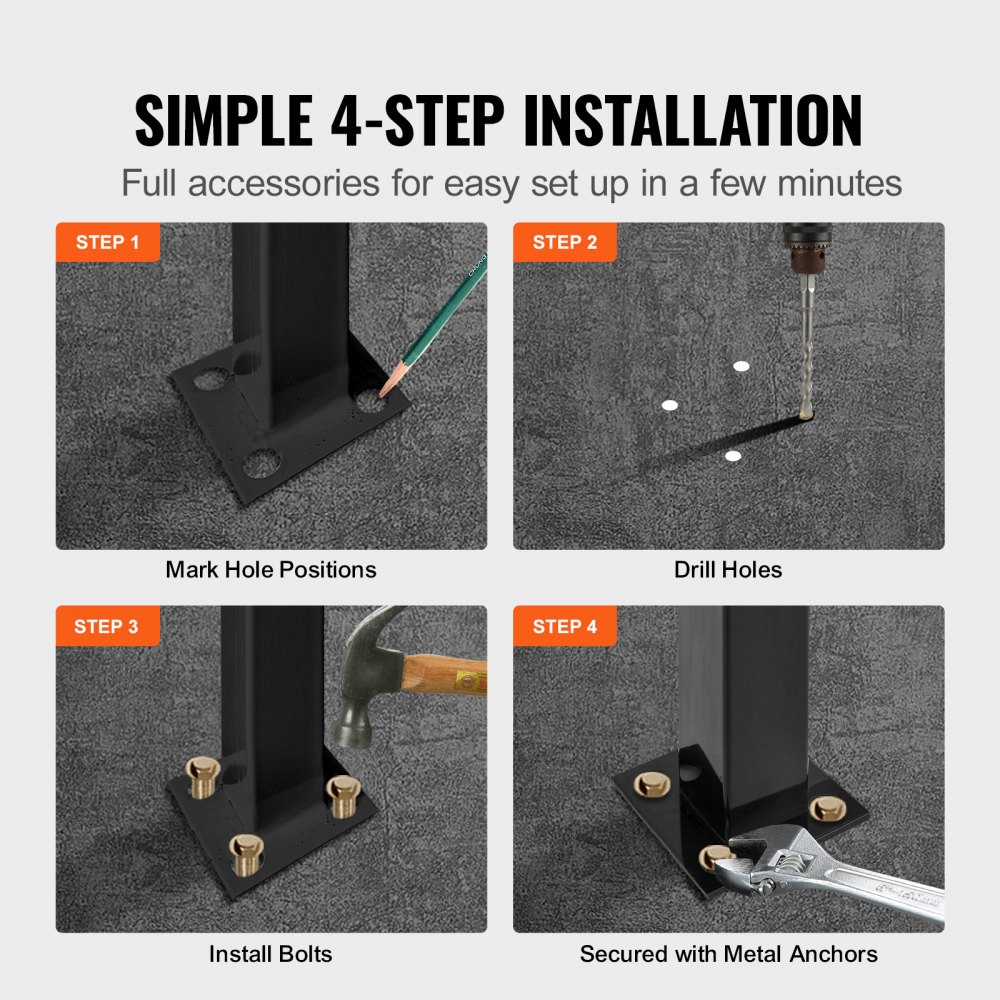 SIMPLE 4-STEP INSTALLATION

Full accessories for easy set up in a few minutes

STEP 1

Mark Hole Positions

STEP 2

Drill Holes

STEP 3

Install Bolts

STEP 4

Secured with Metal Anchors