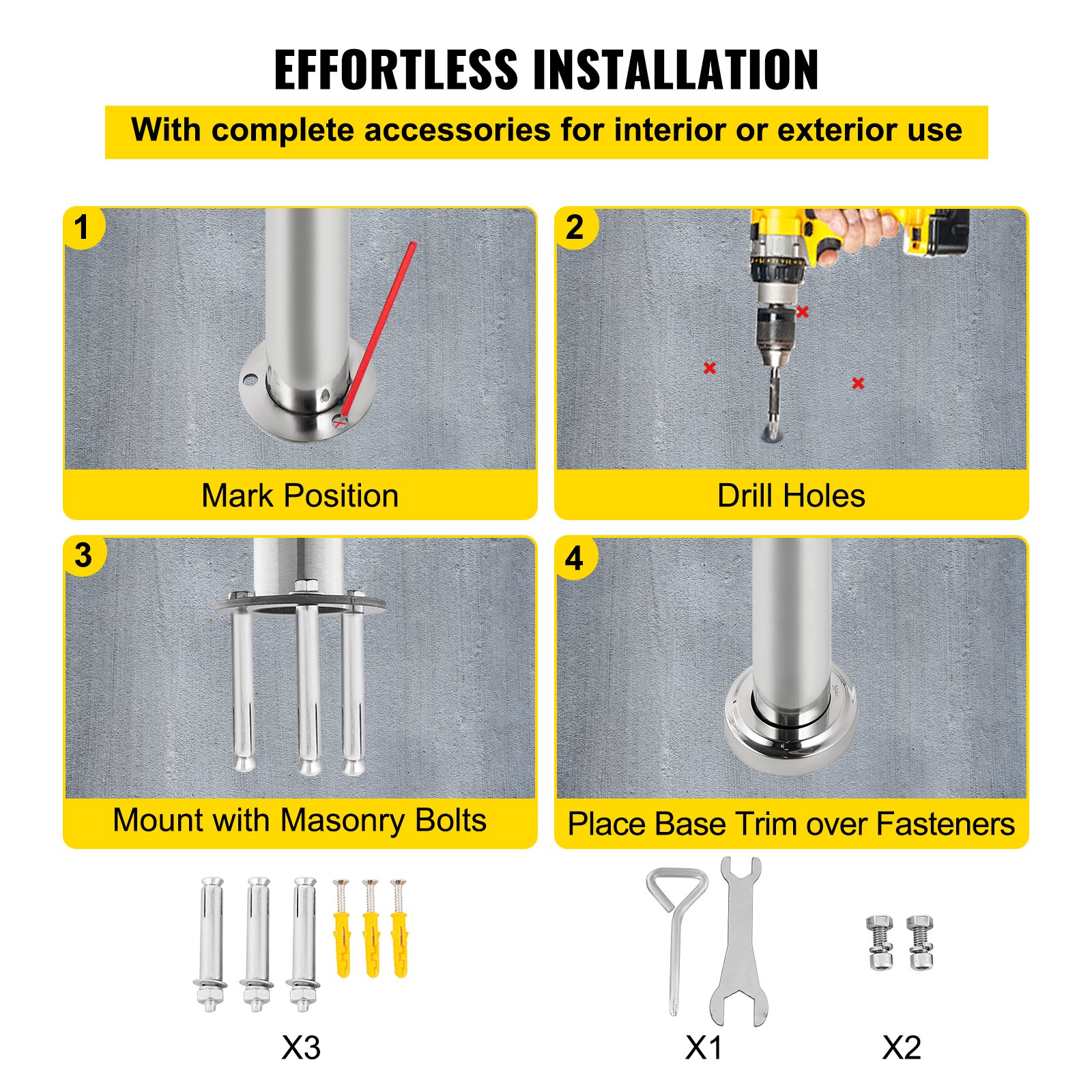 EFFORTLESS INSTALLATION

With complete accessories for interior or exterior use

1

Mark Position

2

Drill Holes

3

Mount with Masonry Bolts

4

304

Place Base Trim over Fasteners

X3

X1

X2