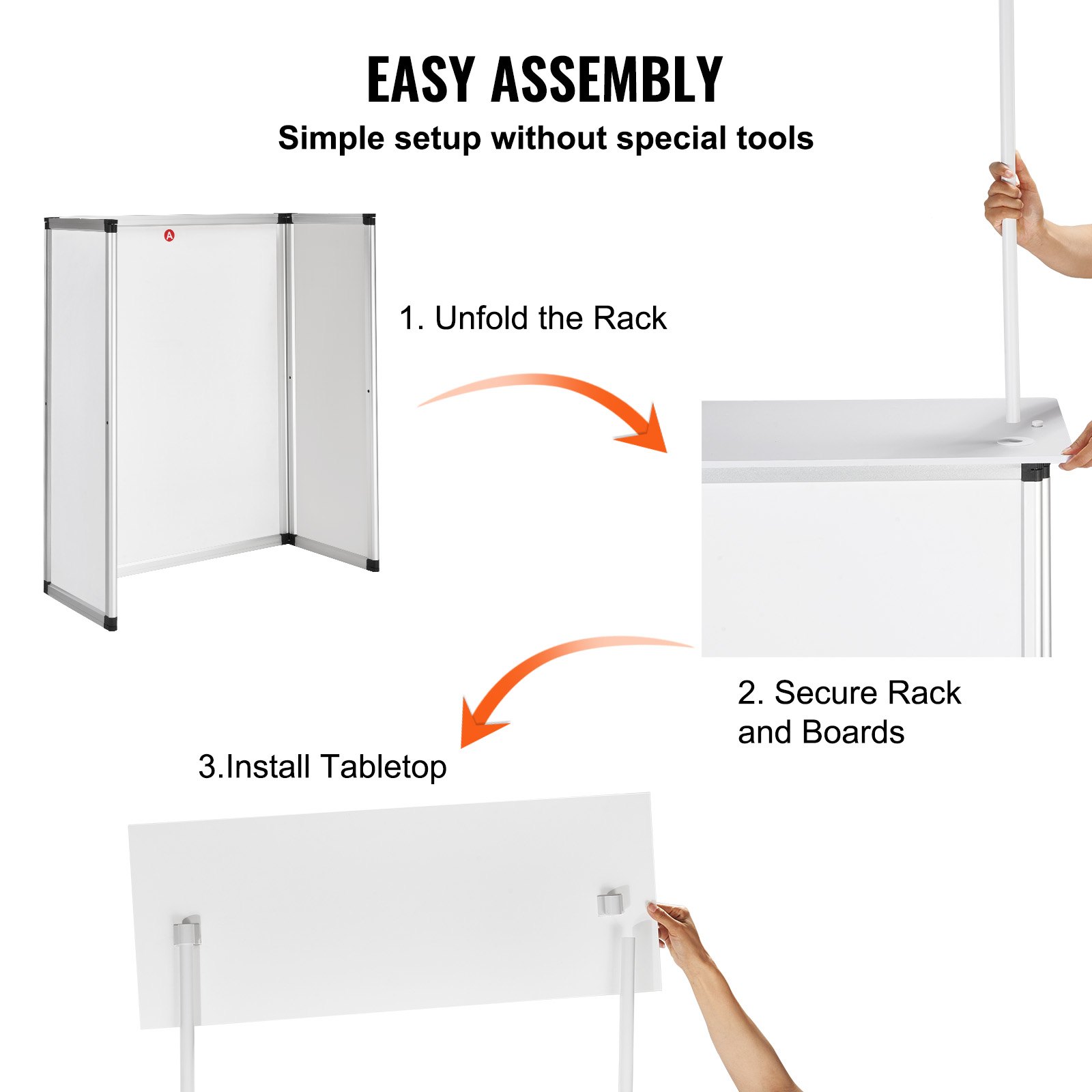 EASY ASSEMBLY
Simple setup without special tools

A

1. Unfold the Rack

2. Secure Rack and Boards

3.Install Tabletop