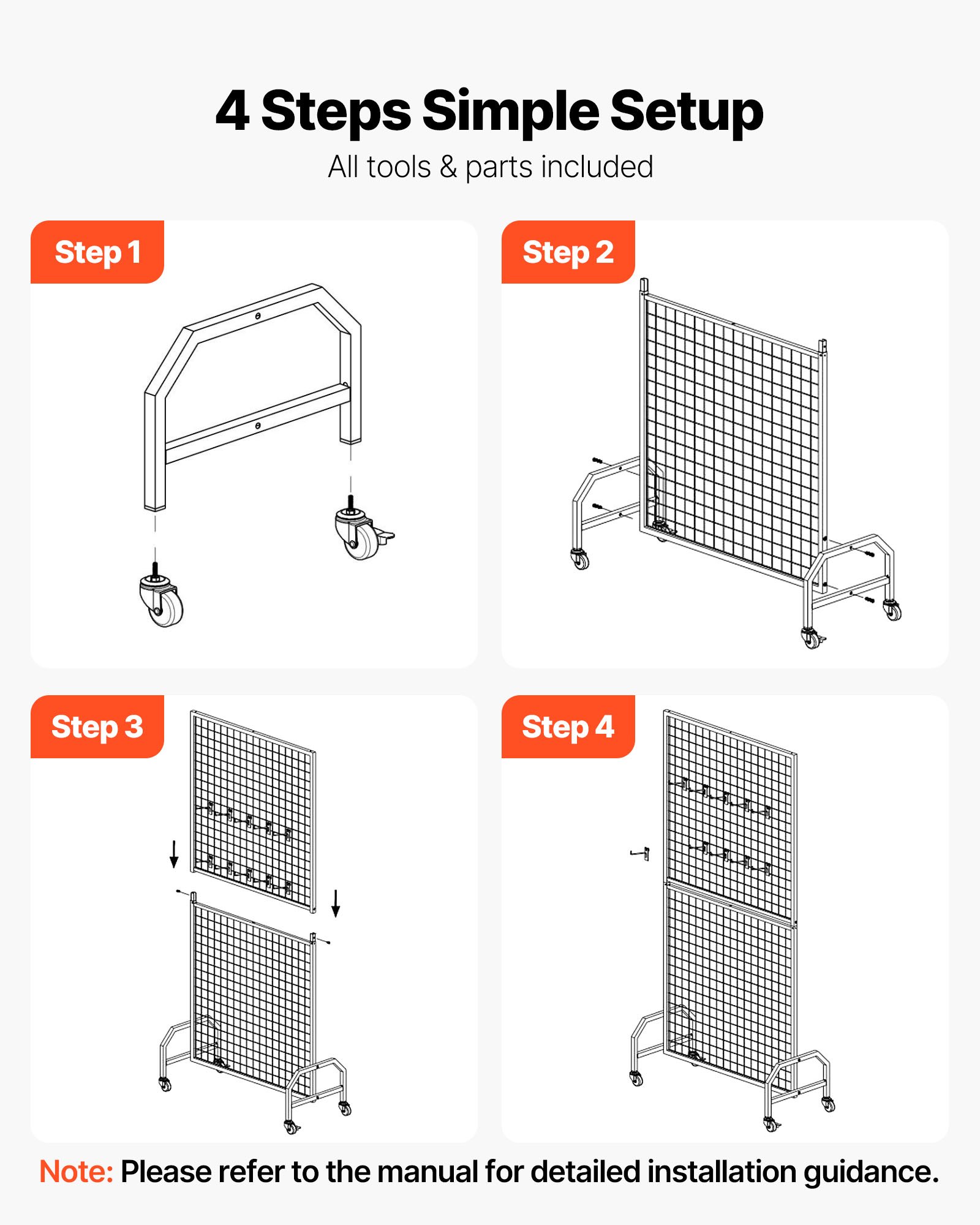 4 Steps Simple Setup

All tools & parts included

Step 1

Step 2

Step 3

Step 4

Note: Please refer to the manual for detailed installation guidance.