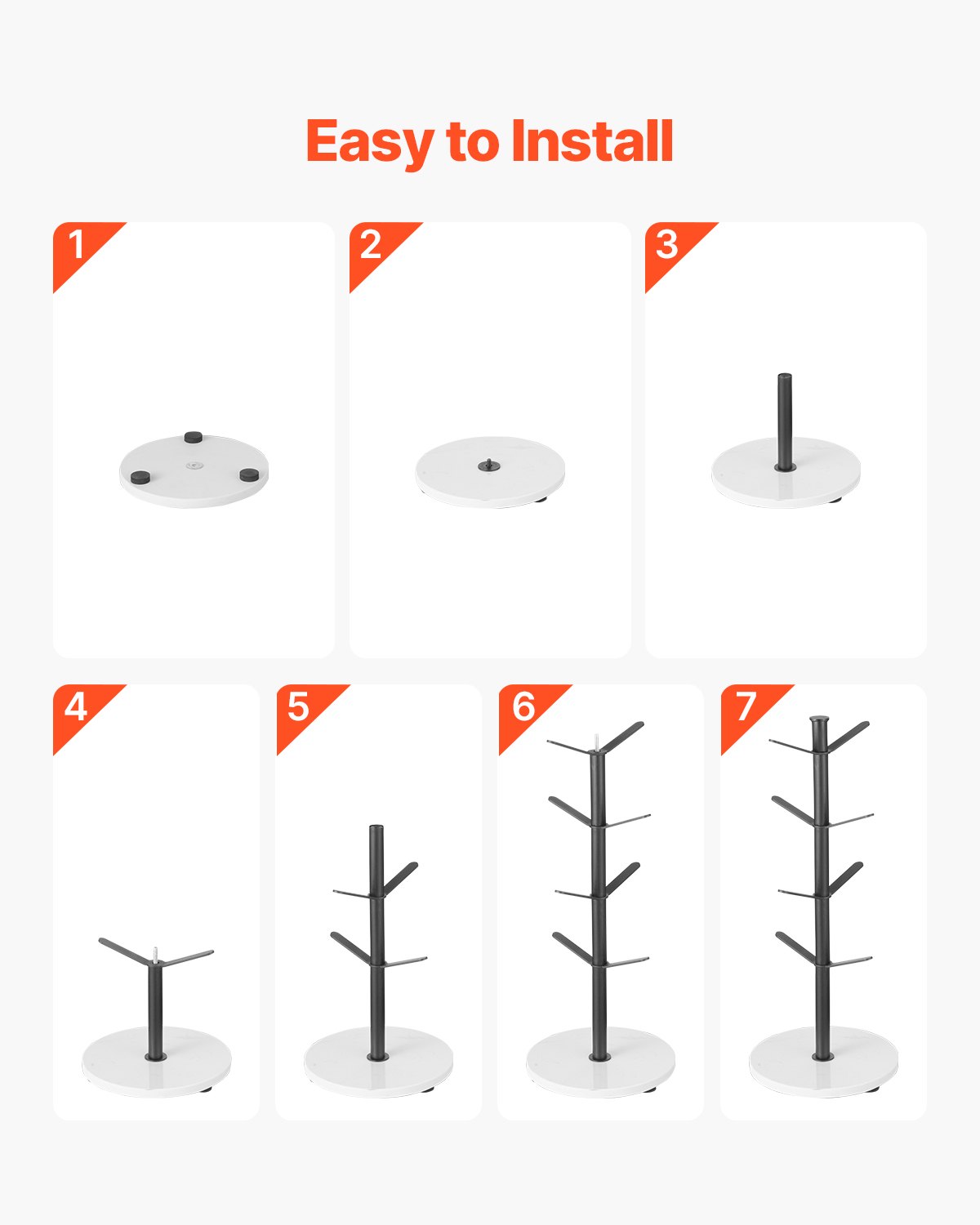 Easy to Install

1

2

3

4

5

6

7