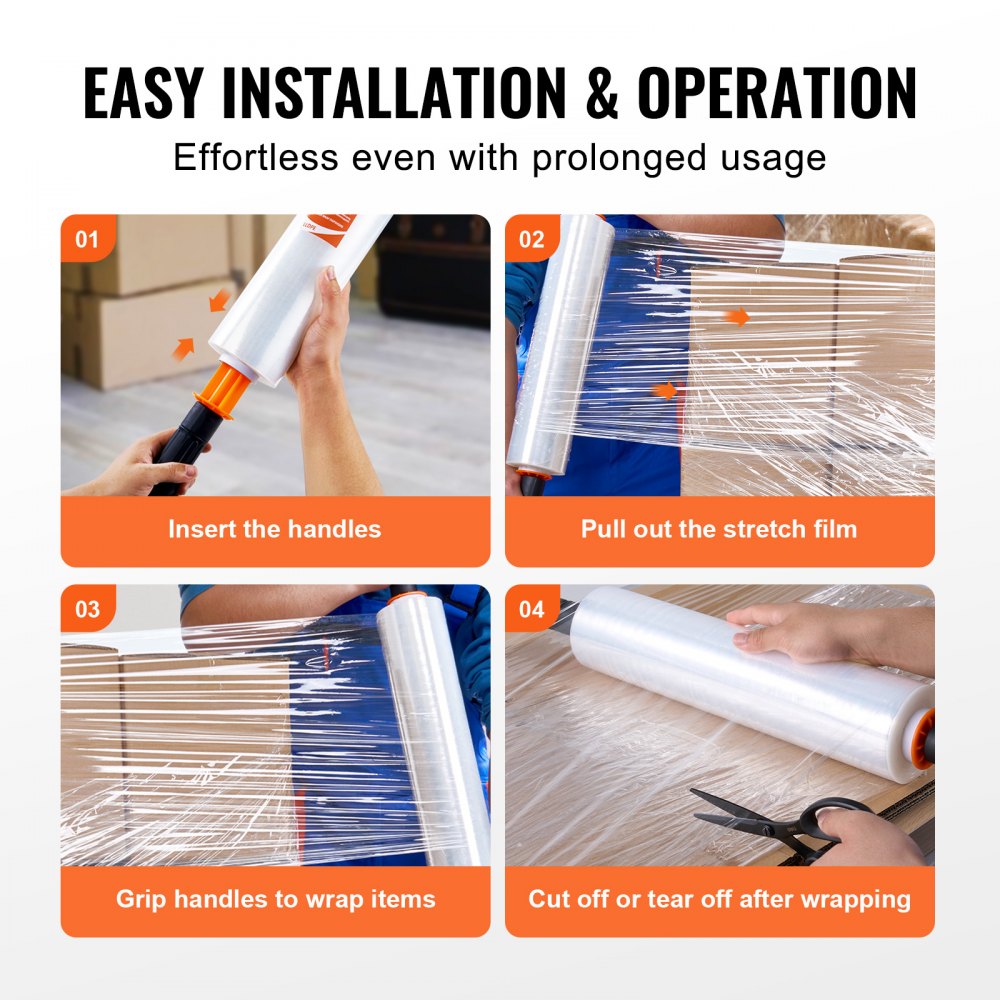 EASY INSTALLATION & OPERATION

Effortless even with prolonged usage

01

Insert the handles

02

Pull out the stretch film

03

Grip handles to wrap items

04

Cut off or tear off after wrapping