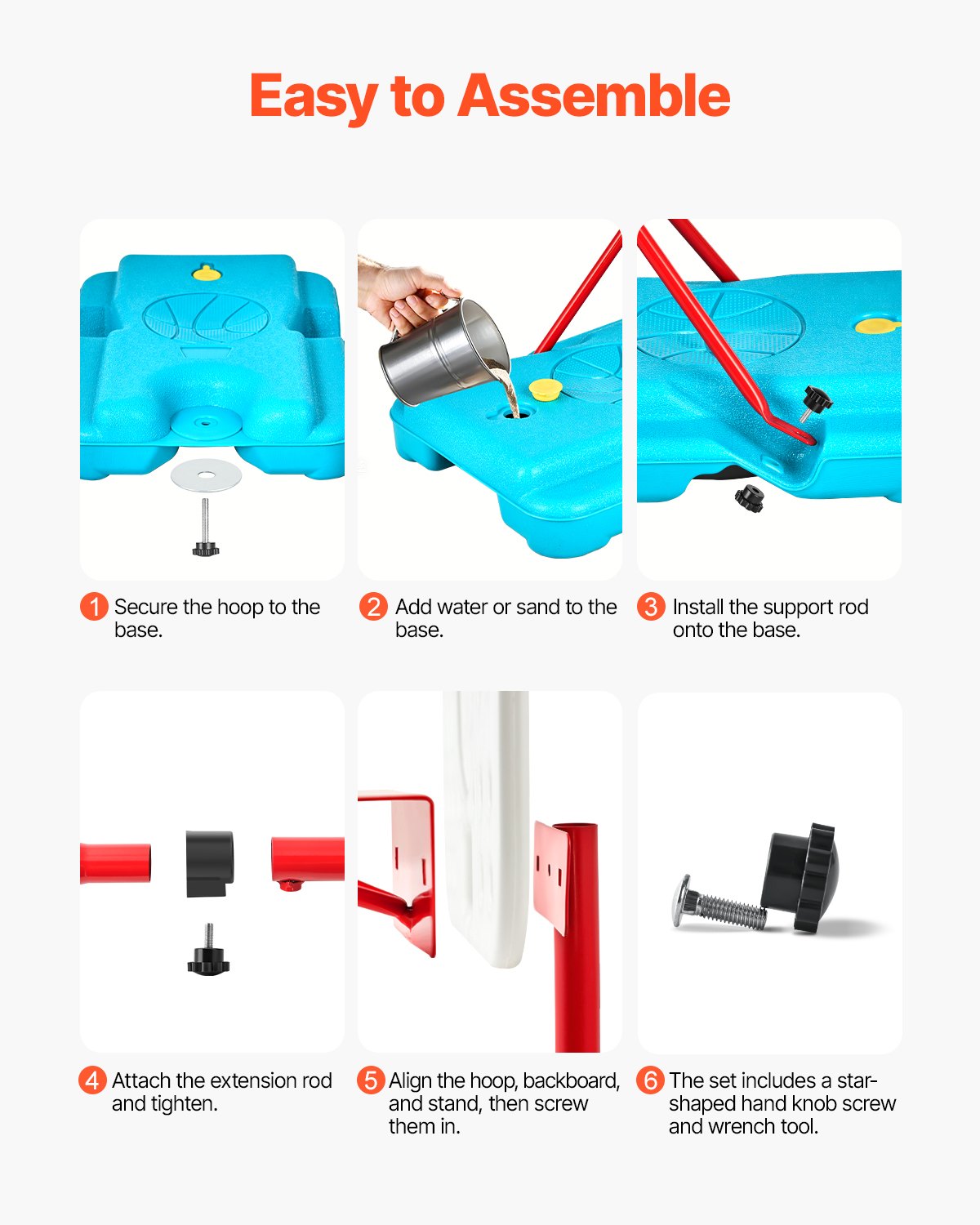 Easy to Assemble

1 Secure the hoop to the base.

2 Add water or sand to the base.

3 Install the support rod onto the base.

4 Attach the extension rod and tighten.

5 Align the hoop, backboard, and stand, then screw them in.

6 The set includes a star-shaped hand knob screw and wrench tool.