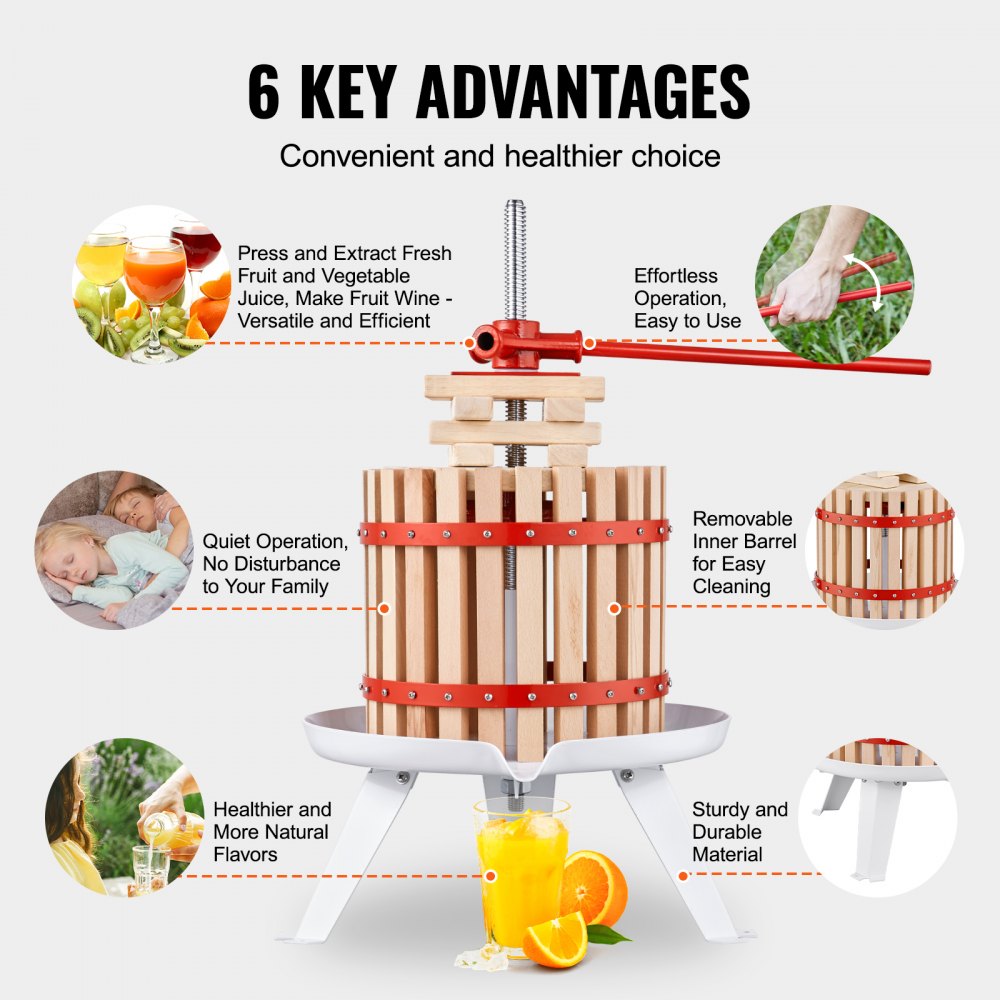 6 KEY ADVANTAGES

Convenient and healthier choice

Press and Extract Fresh Fruit and Vegetable Juice, Make Fruit Wine - Versatile and Efficient

Effortless Operation, Easy to Use

Quiet Operation, No Disturbance to Your Family

Removable Inner Barrel for Easy Cleaning

Healthier and More Natural Flavors

Sturdy and Durable Material