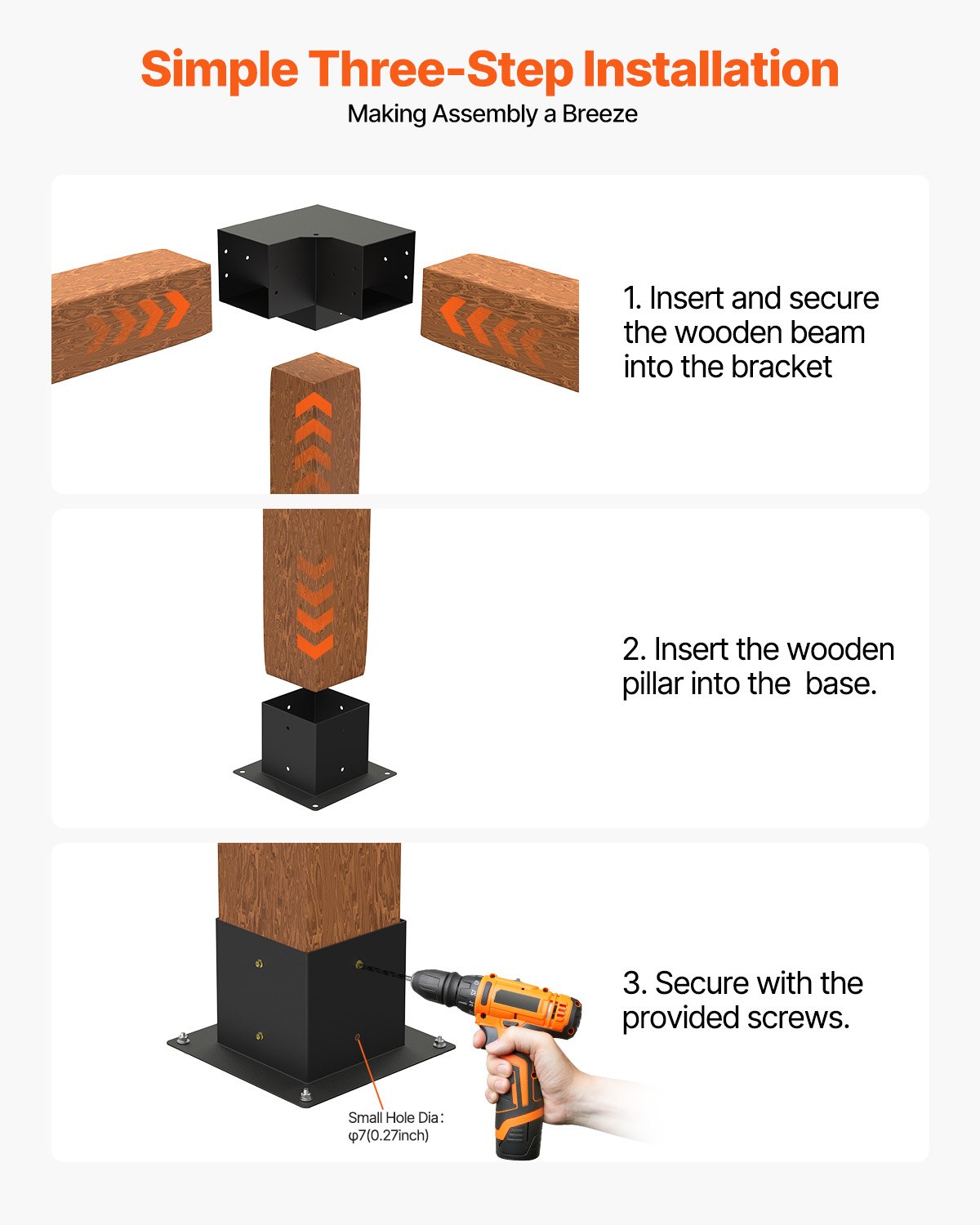 Simple Three-Step Installation
Making Assembly a Breeze

1. Insert and secure the wooden beam into the bracket

2. Insert the wooden pillar into the  base.

3. Secure with the provided screws.

Small Hole Dia：
φ7(0.27inch)