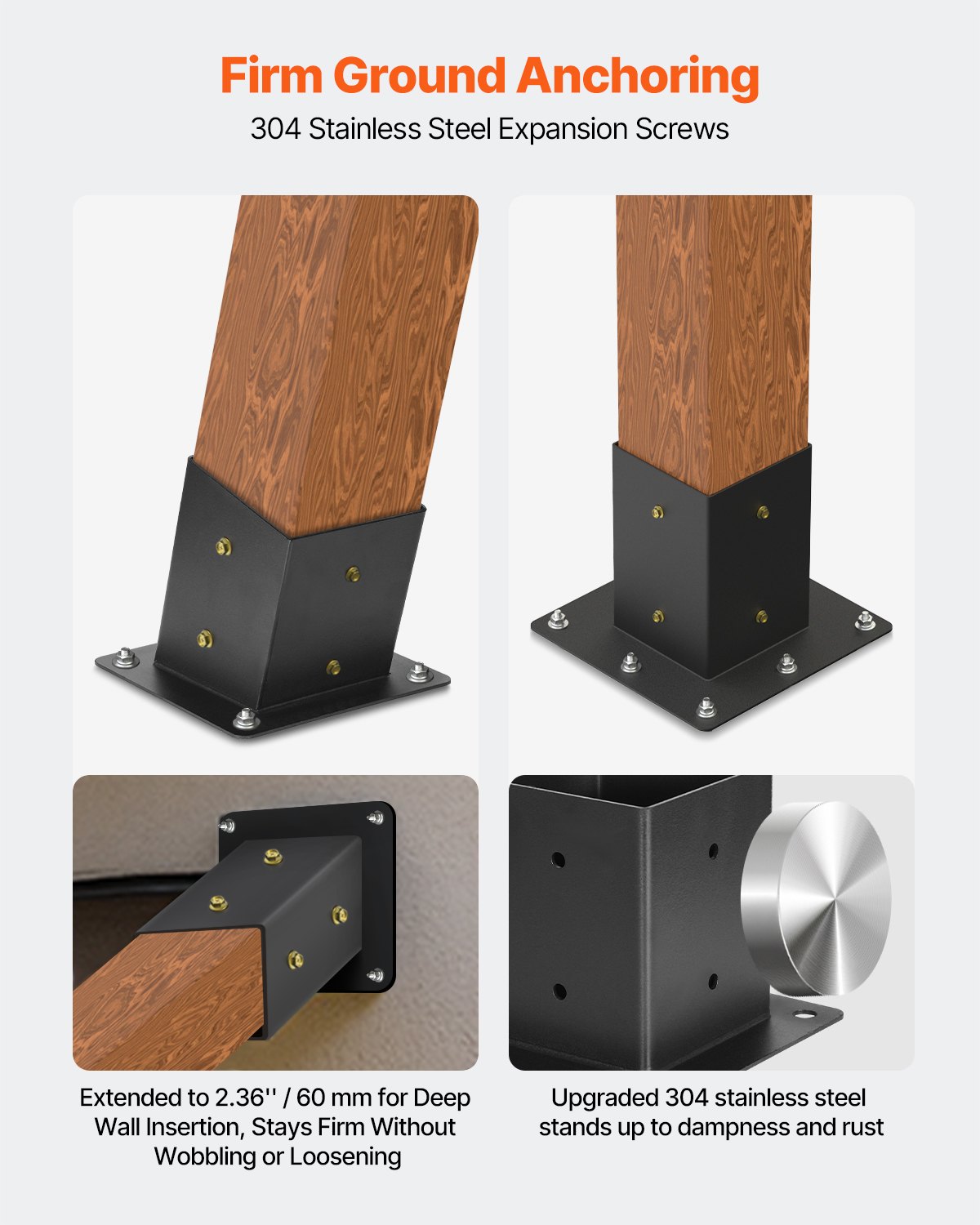 Firm Ground Anchoring

304 Stainless Steel Expansion Screws

Extended to 2.36'' / 60 mm for Deep Wall Insertion, Stays Firm Without Wobbling or Loosening

Upgraded 304 stainless steel stands up to dampness and rust