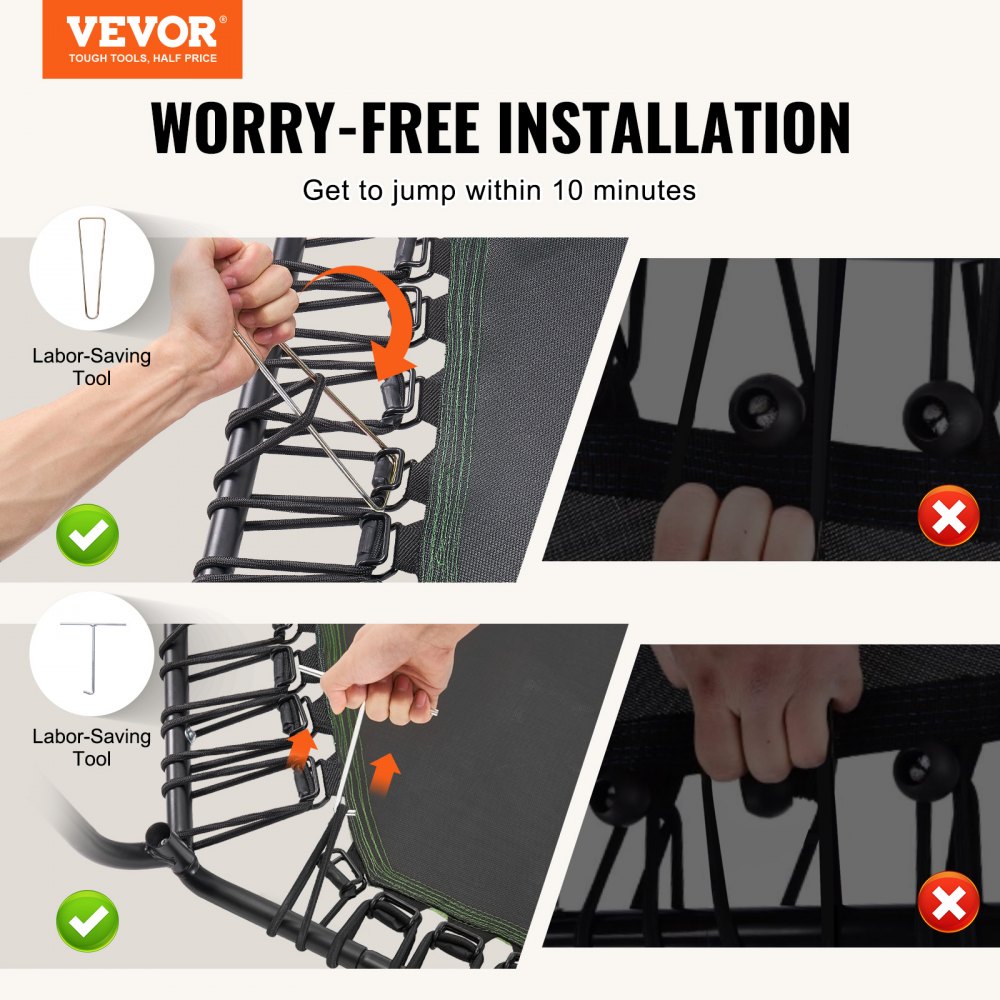 VEVOR®
TOUGH TOOLS, HALF PRICE

WORRY-FREE INSTALLATION

Get to jump within 10 minutes

Labor-Saving Tool

Labor-Saving Tool