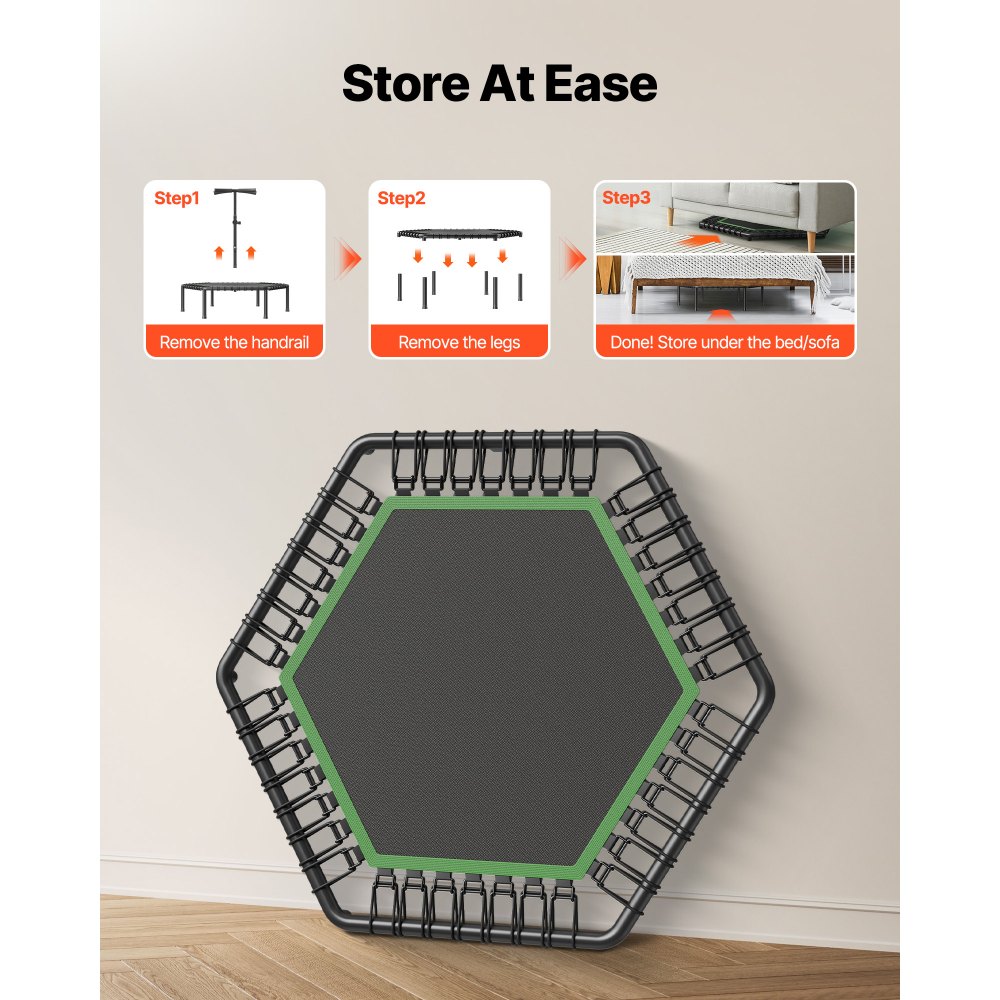 Store At Ease

Step1

Remove the handrail

Step2

Remove the legs

Step3

Done! Store under the bed/sofa