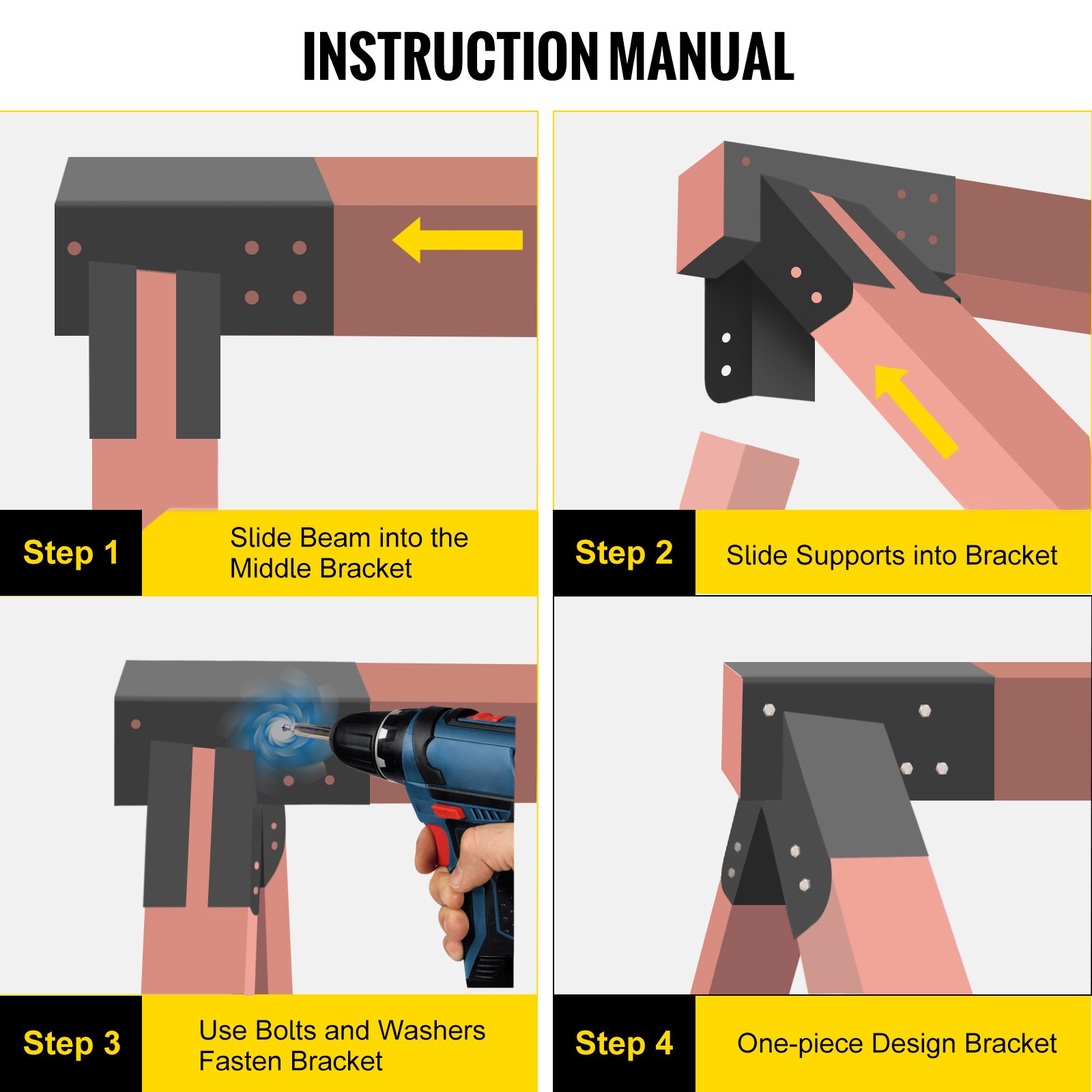 INSTRUCTION MANUAL

Step 1
Slide Beam into the Middle Bracket

Step 2
Slide Supports into Bracket

Step 3
Use Bolts and Washers Fasten Bracket

Step 4
One-piece Design Bracket