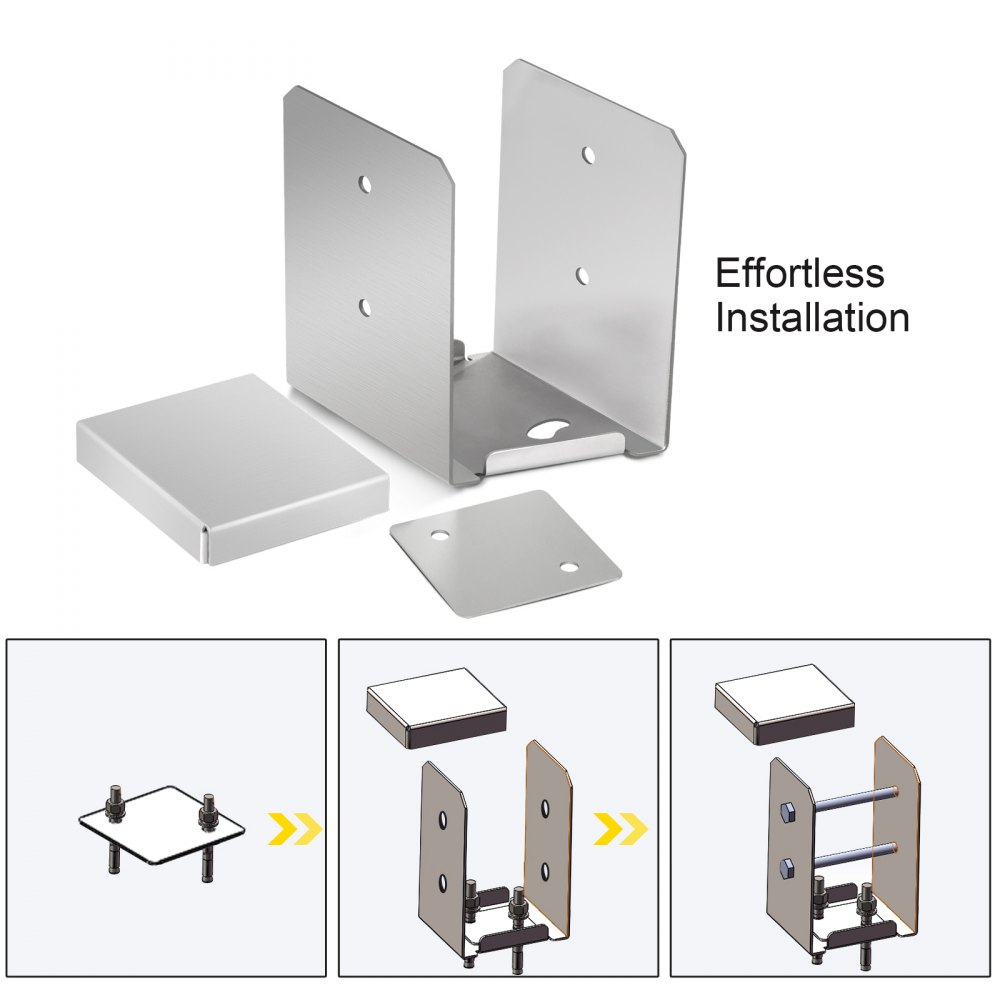 Effortless Installation