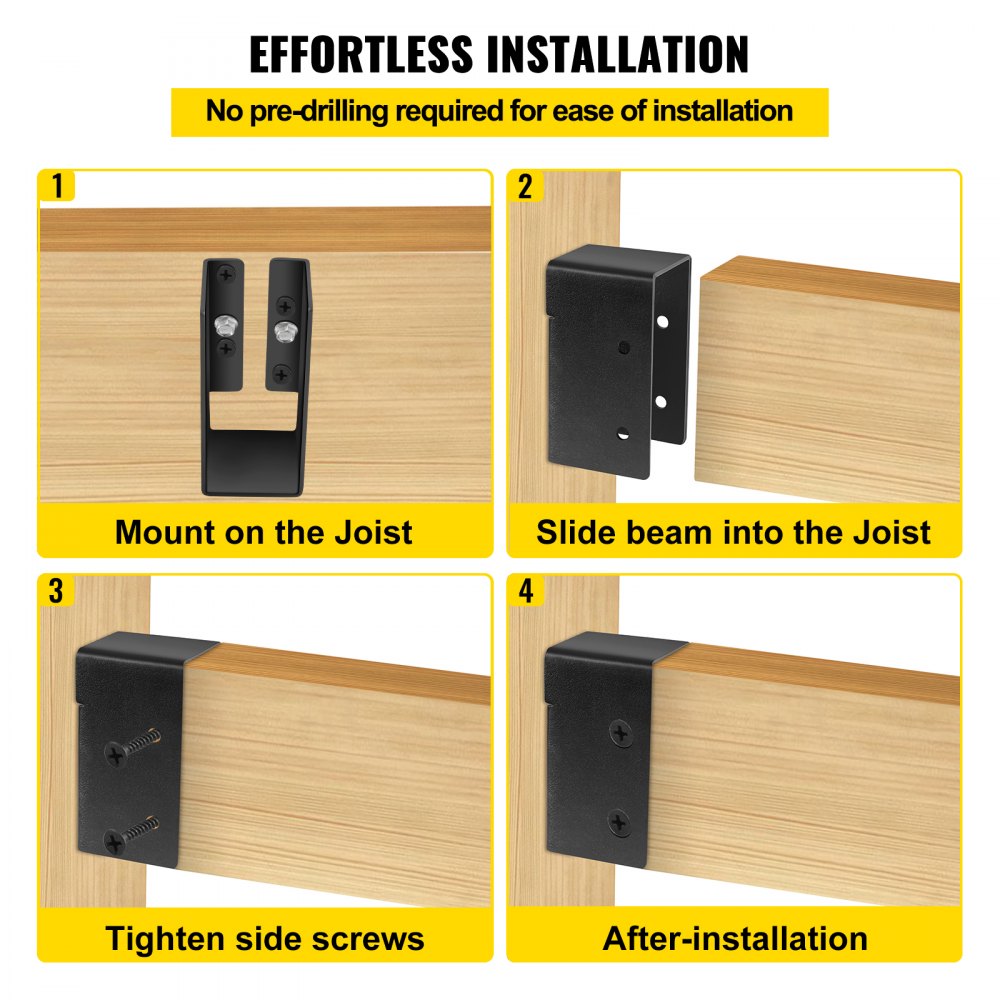 EFFORTLESS INSTALLATION

No pre-drilling required for ease of installation

1

Mount on the Joist

2

Slide beam into the Joist

3

Tighten side screws

4

After-installation