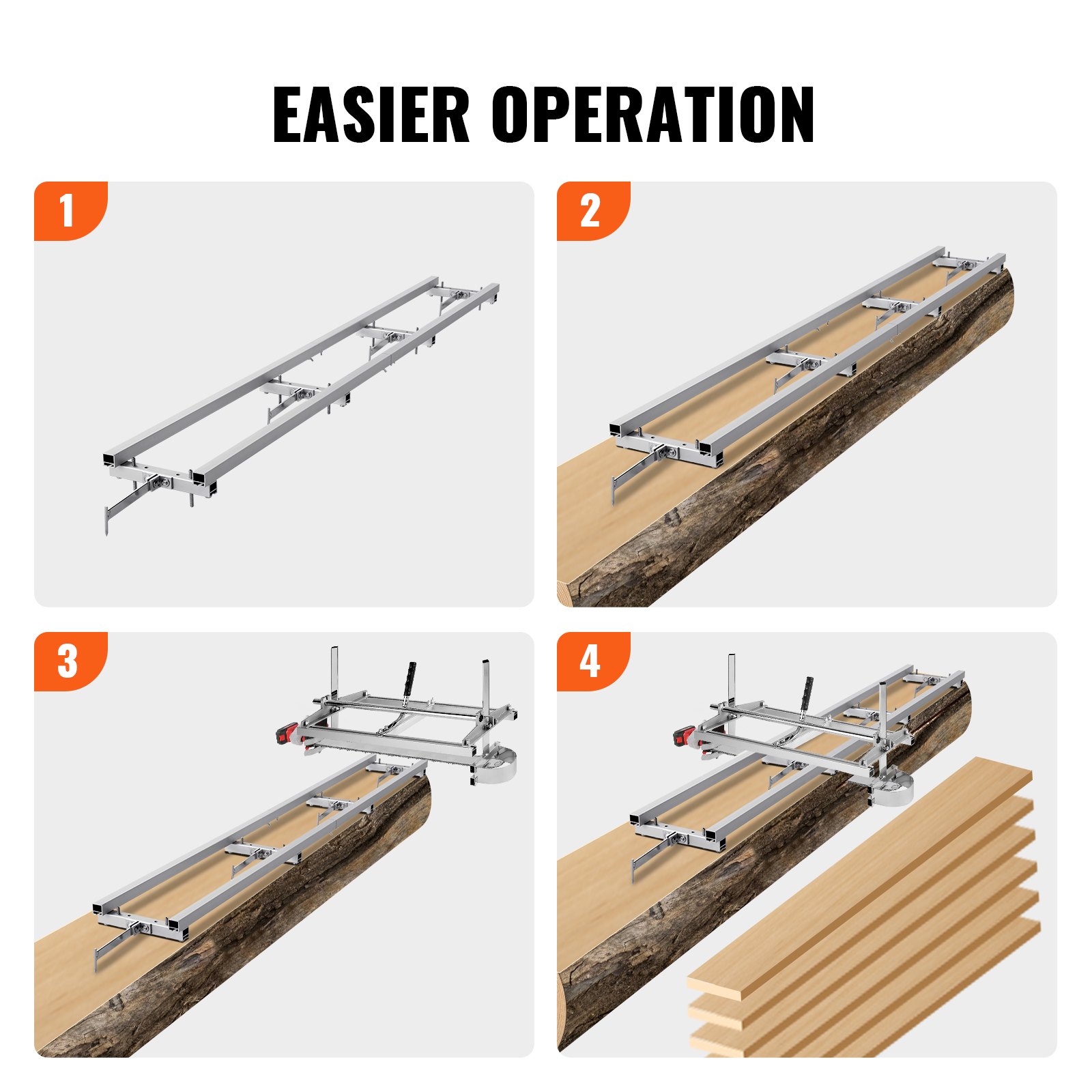 EASIER OPERATION

1

2

3

4