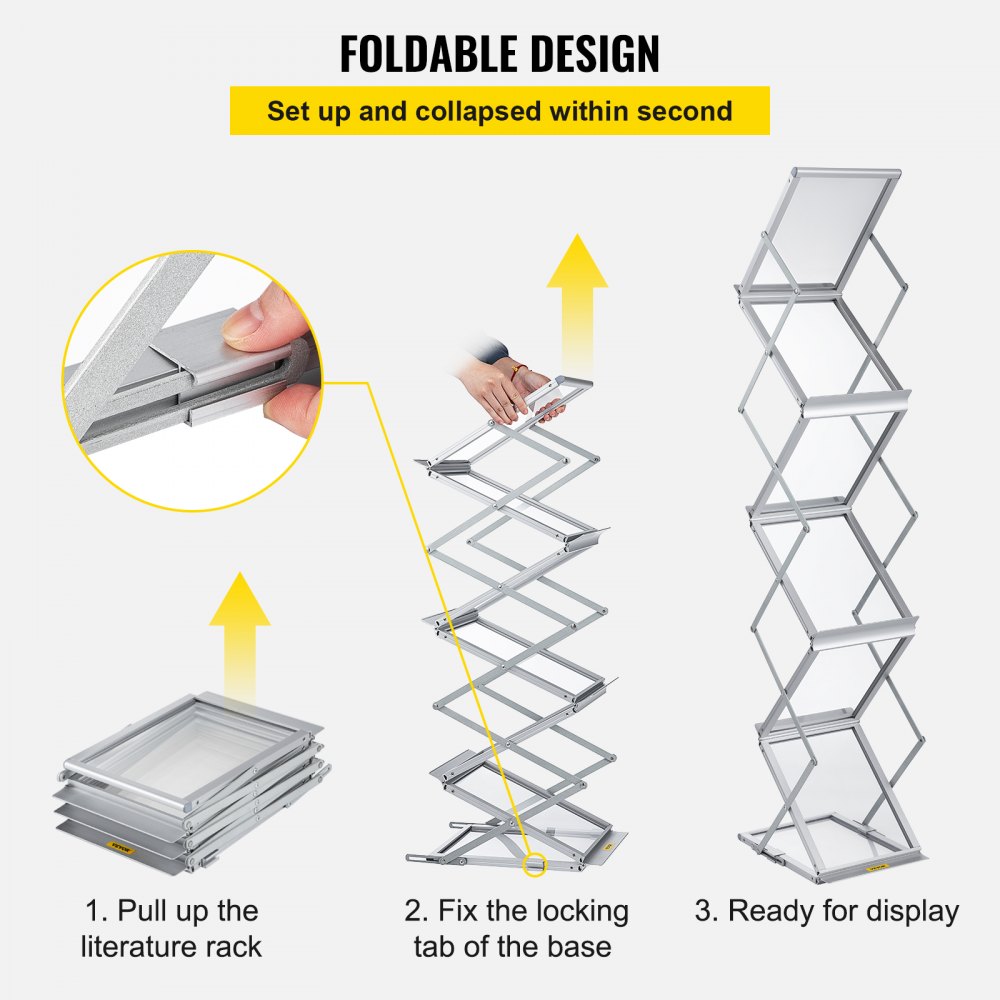 FOLDABLE DESIGN

Set up and collapsed within second

1. Pull up the literature rack

2. Fix the locking tab of the base

3. Ready for display