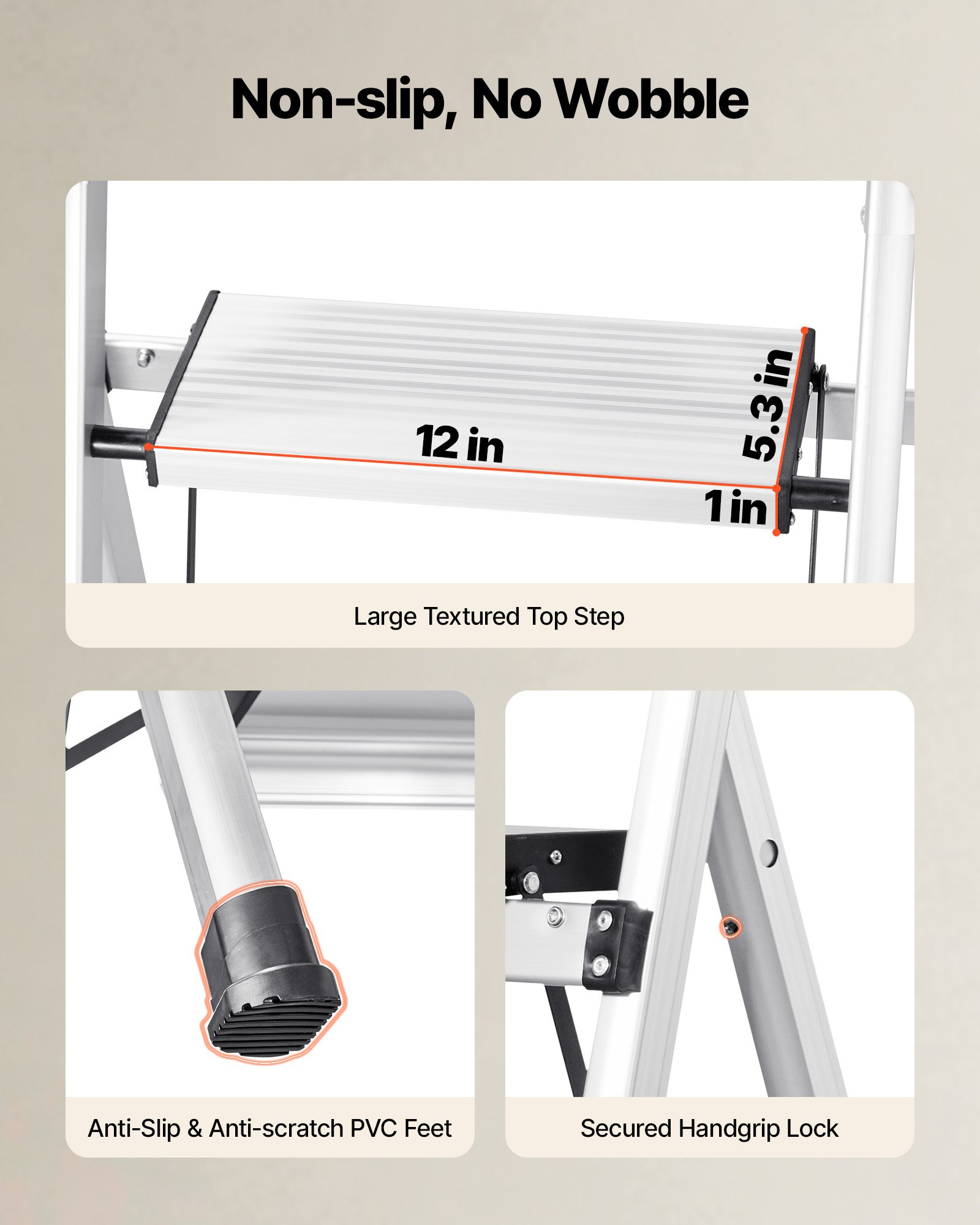 Non-slip, No Wobble

12 in

5.3 in

1 in

Large Textured Top Step

Anti-Slip & Anti-scratch PVC Feet

Secured Handgrip Lock