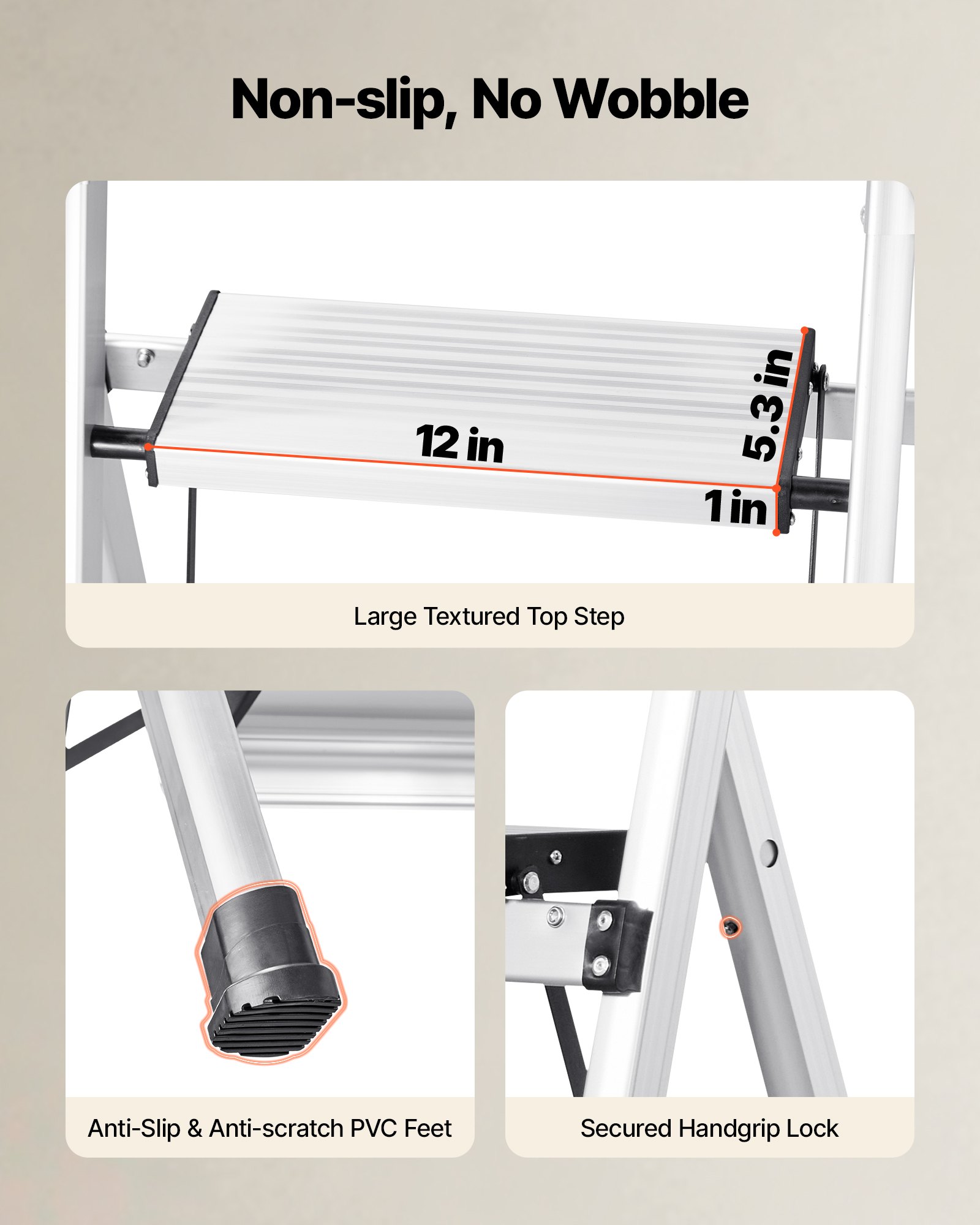 Non-slip, No Wobble

12 in

5.3 in

1 in

Large Textured Top Step

Anti-Slip & Anti-scratch PVC Feet

Secured Handgrip Lock