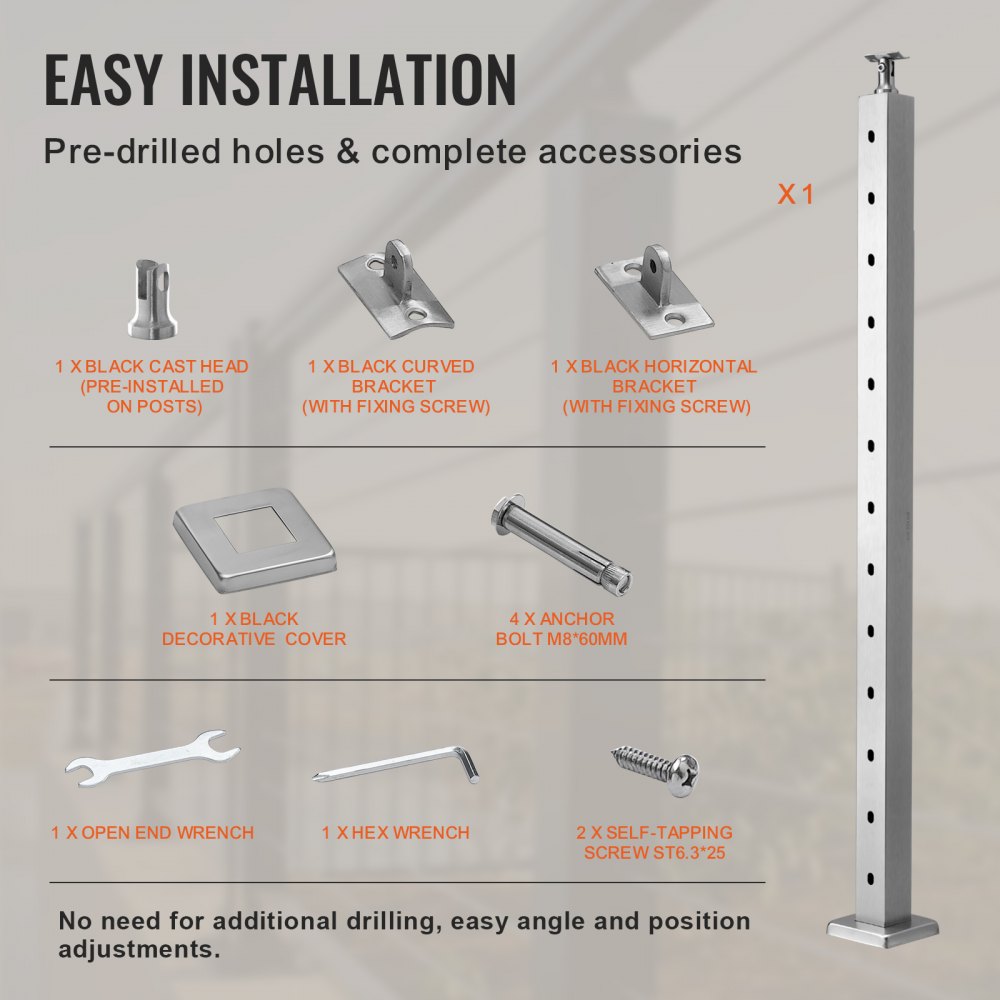 EASY INSTALLATION

Pre-drilled holes & complete accessories

X1

1 X BLACK CAST HEAD (PRE-INSTALLED ON POSTS)

1 X BLACK CURVED BRACKET (WITH FIXING SCREW)

1 X BLACK HORIZONTAL BRACKET (WITH FIXING SCREW)

1 X BLACK DECORATIVE COVER

4 X ANCHOR BOLT M8*60MM

1 X OPEN END WRENCH

1 X HEX WRENCH

2 X SELF-TAPPING SCREW ST6.3*25

No need for additional drilling, easy angle and position adjustments.