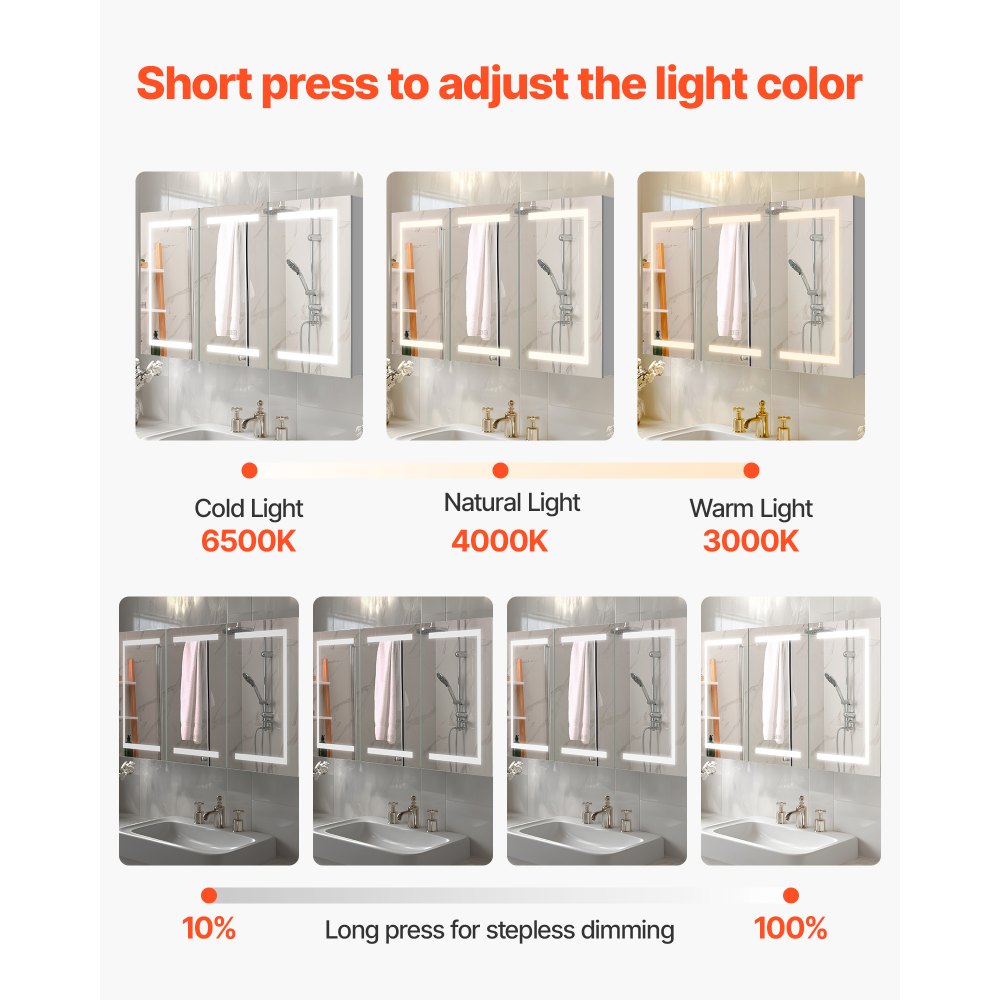 Short press to adjust the light color

Cold Light
6500K

Natural Light
4000K

Warm Light
3000K

10%

Long press for stepless dimming

100%