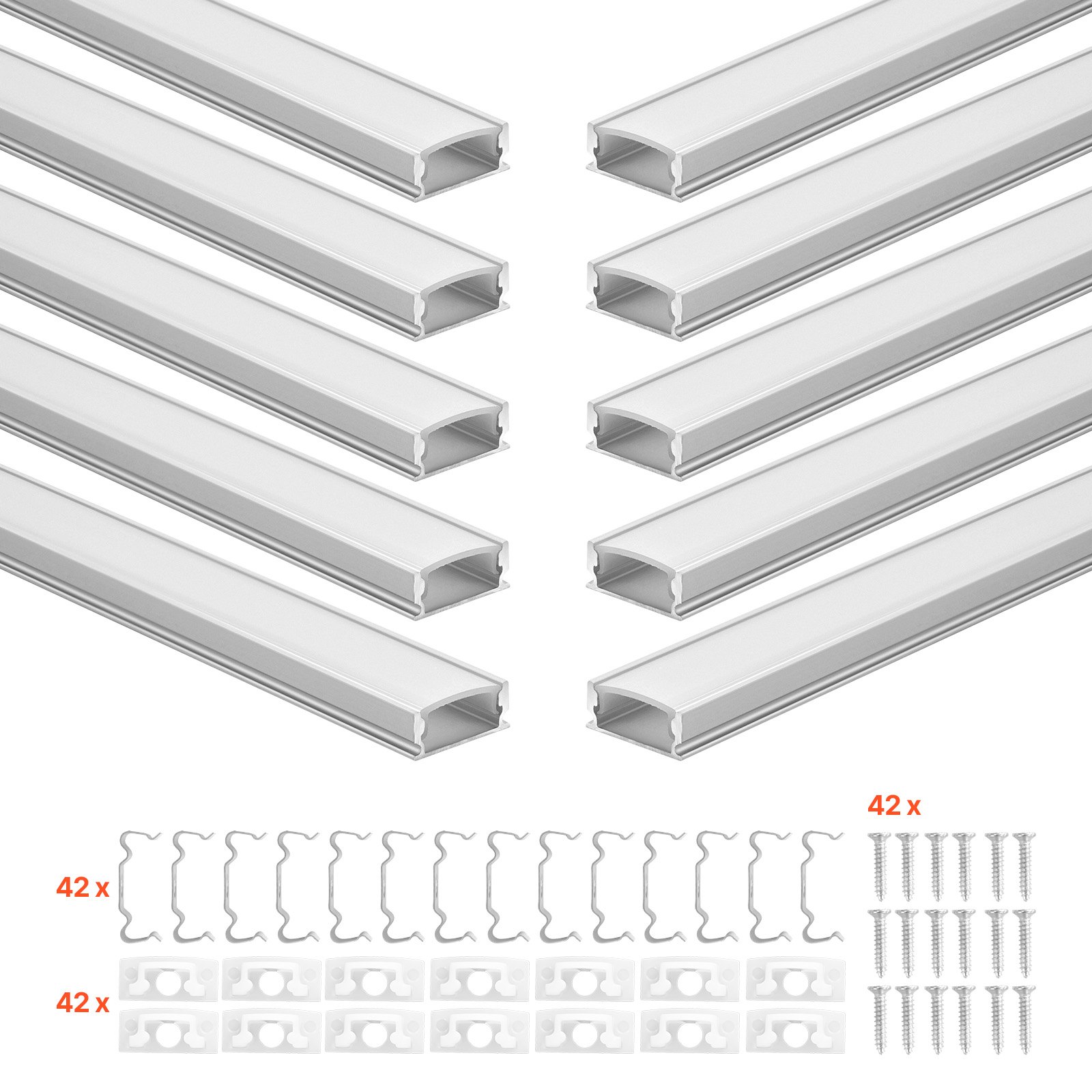 42 x

42 x

42 x