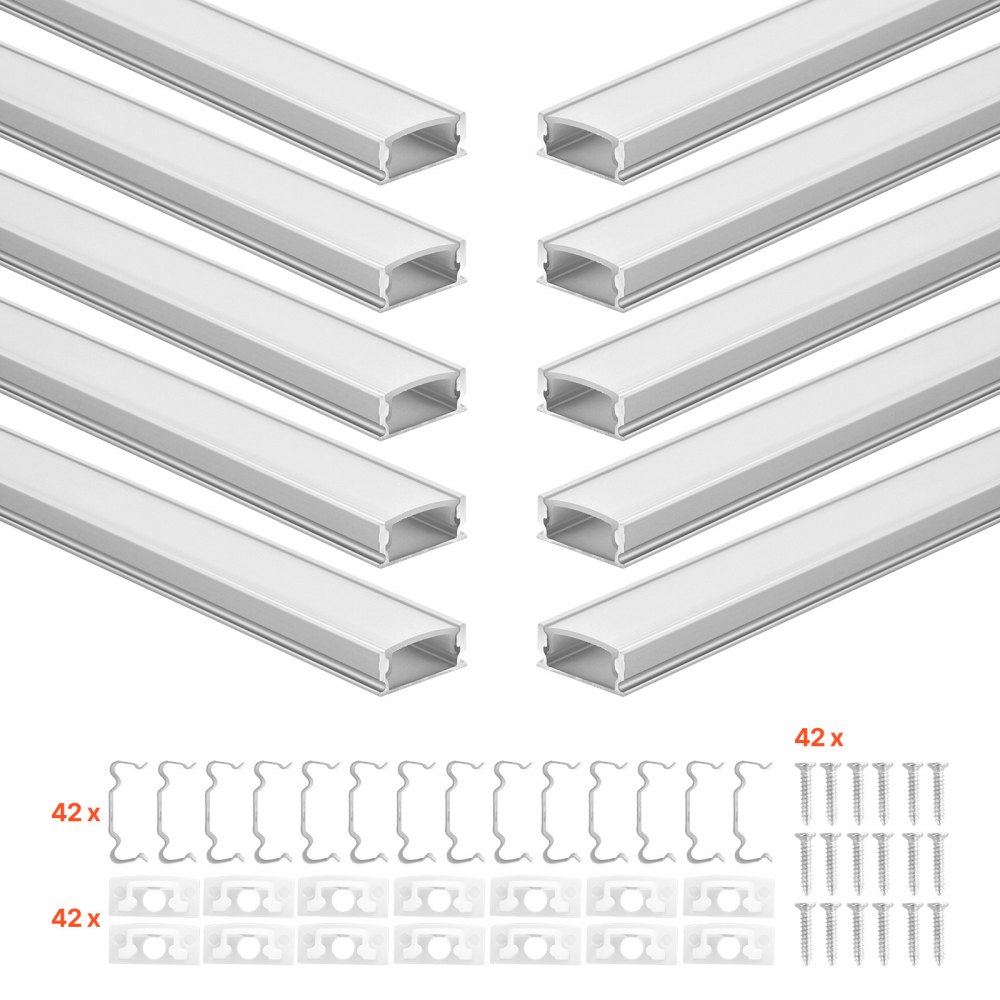 42 x

42 x

42 x