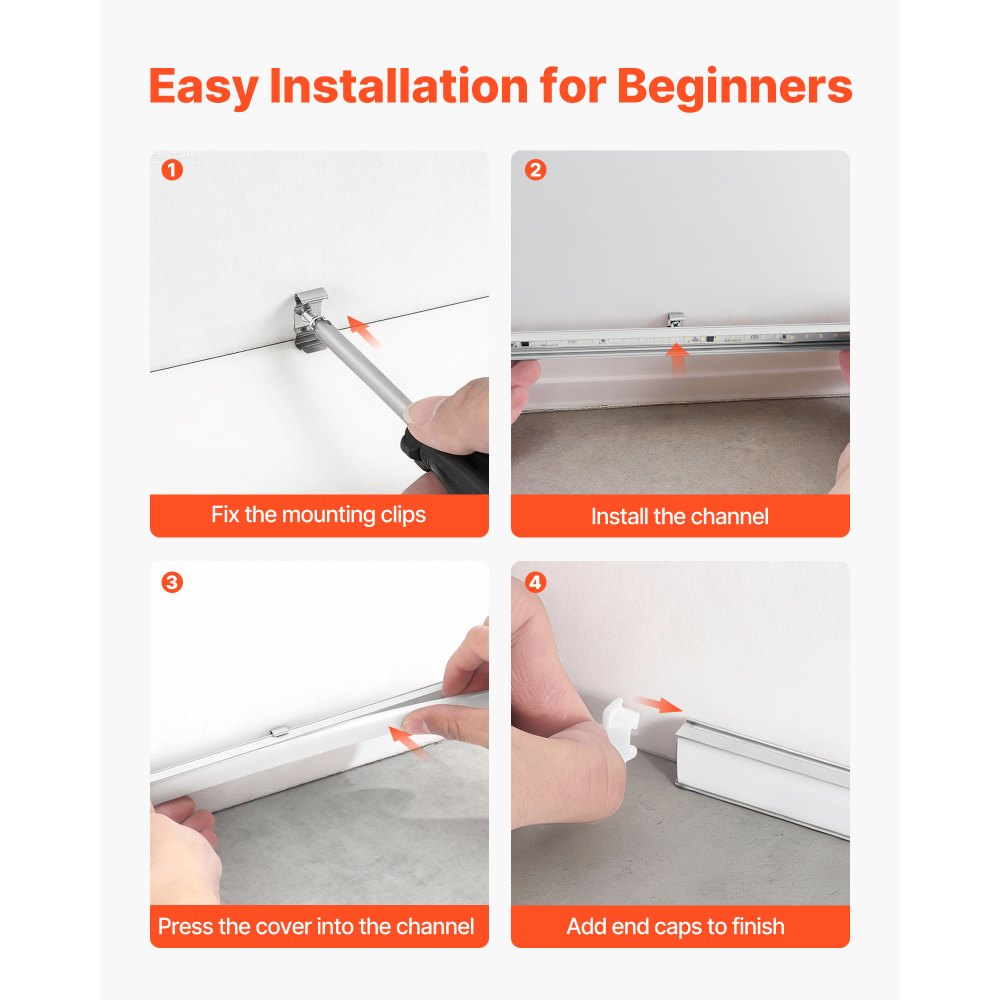 Easy Installation for Beginners

1

Fix the mounting clips

2

Install the channel

3

Press the cover into the channel

4

Add end caps to finish