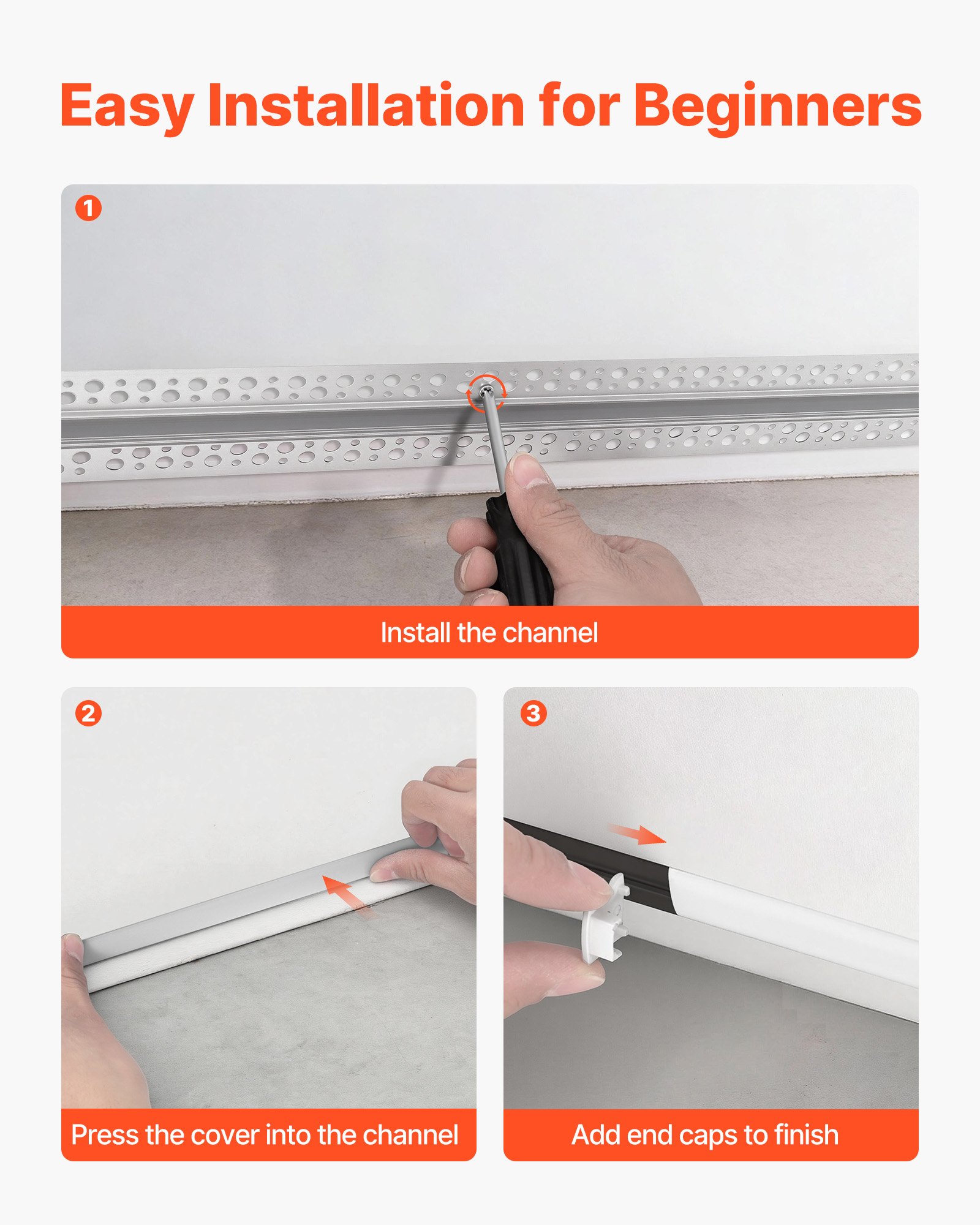 Easy Installation for Beginners

1

Install the channel

2

Press the cover into the channel

3

Add end caps to finish