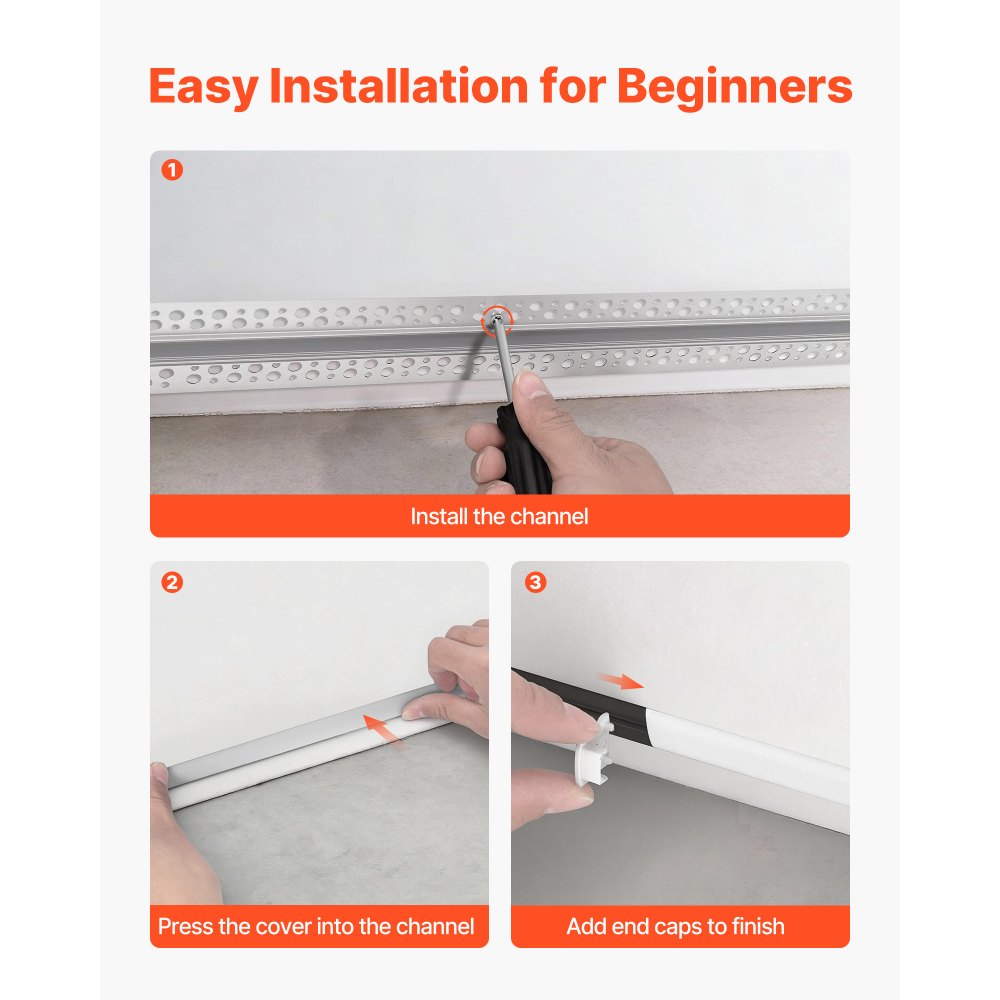 Easy Installation for Beginners

1

Install the channel

2

Press the cover into the channel

3

Add end caps to finish