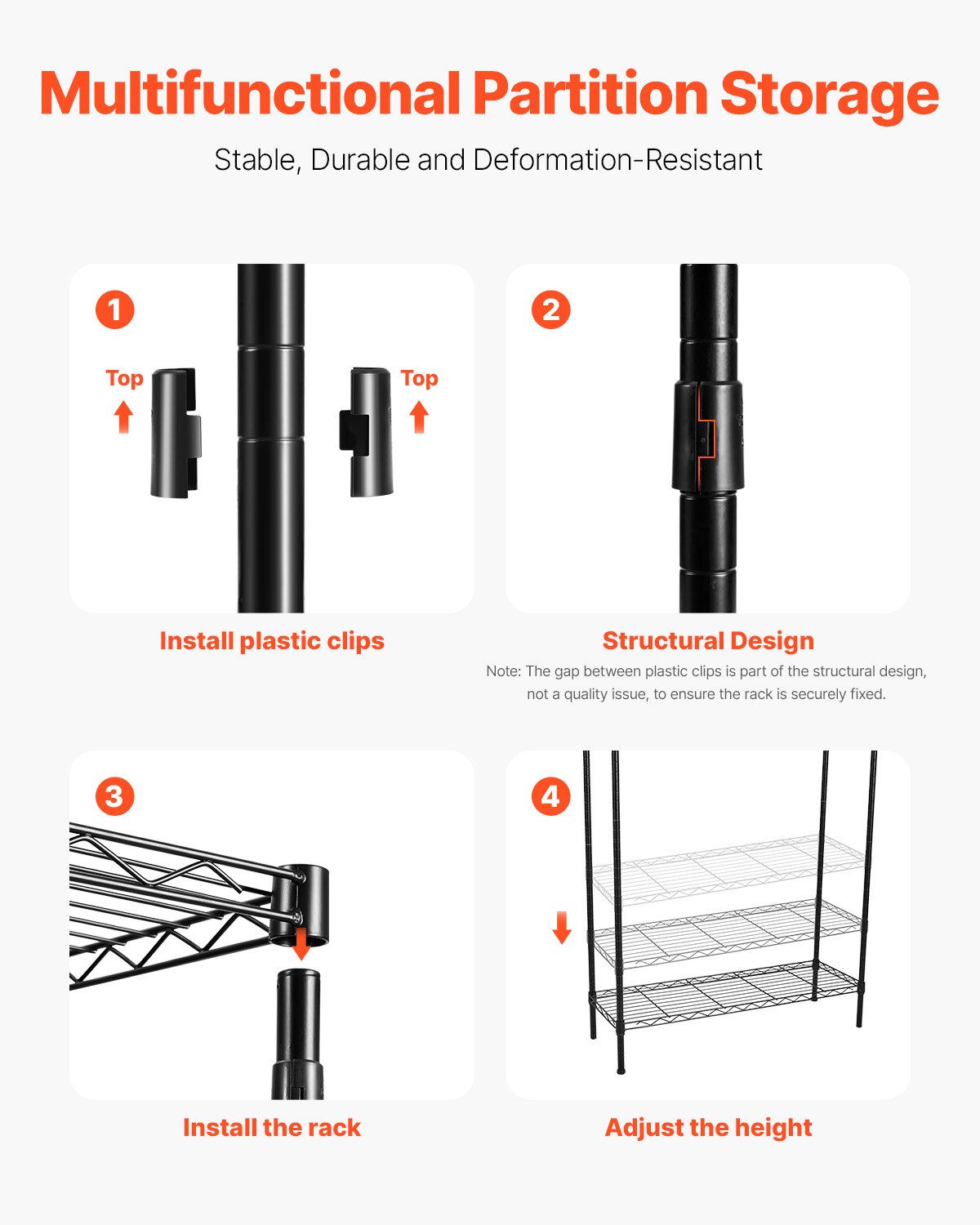 Multifunctional Partition Storage

Stable, Durable and Deformation-Resistant

1

Top

Top

Install plastic clips

2

Structural Design

Note: The gap between plastic clips is part of the structural design, not a quality issue, to ensure the rack is securely fixed.

3

Install the rack

4

Adjust the height