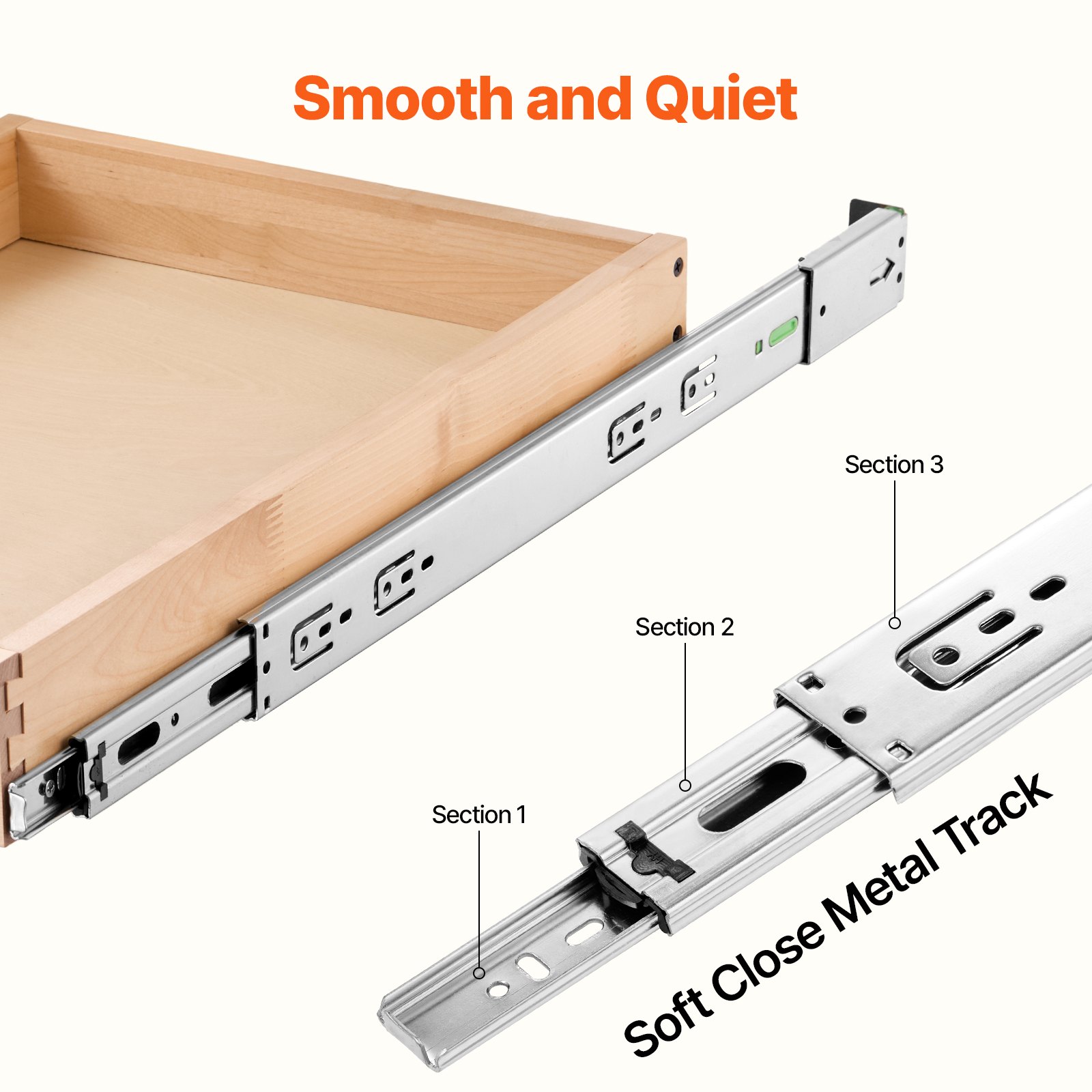 Smooth and Quiet

Section 3

Section 2

Section 1

Soft Close Metal Track