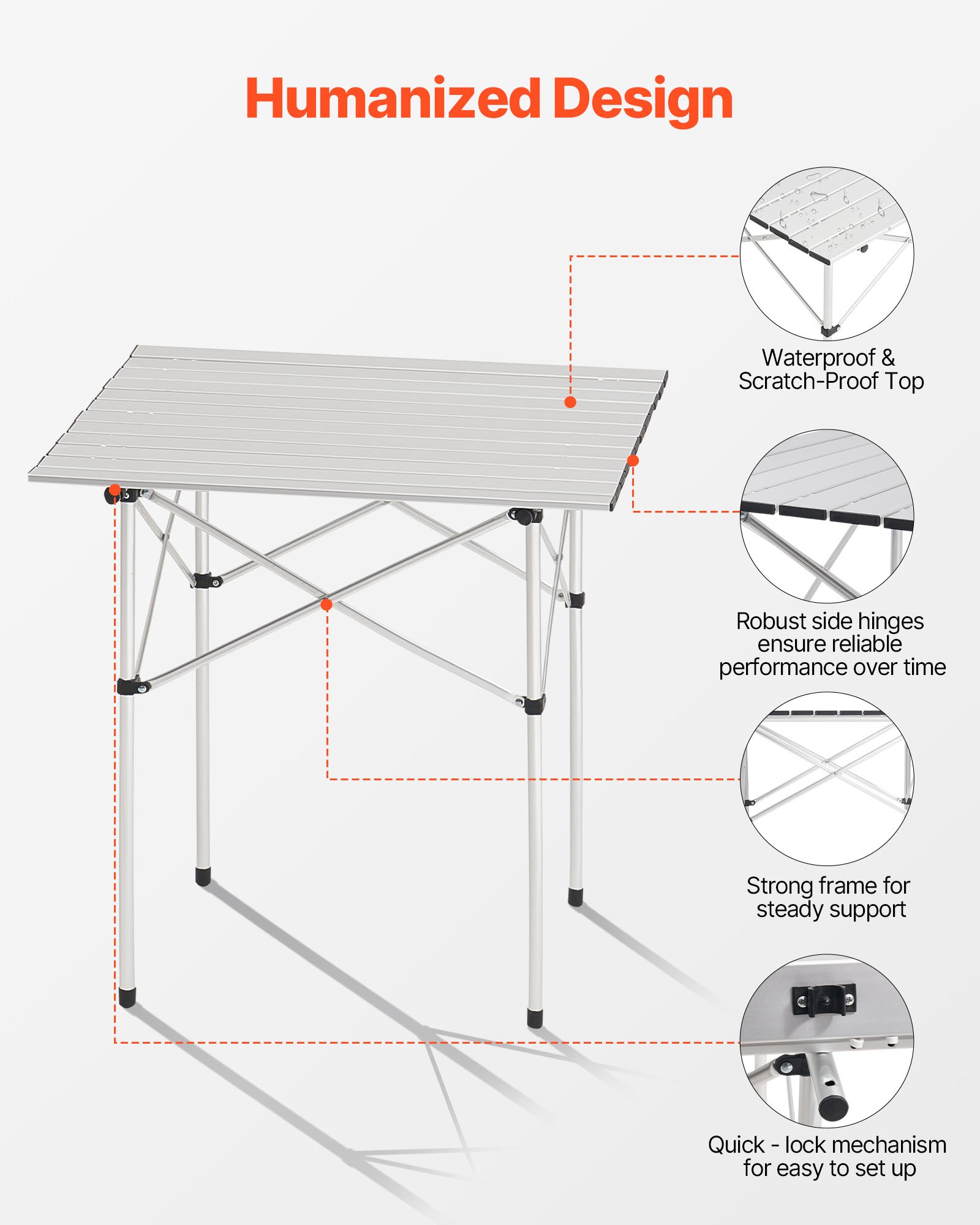 Humanized Design

Waterproof & Scratch-Proof Top

Robust side hinges ensure reliable performance over time

Strong frame for steady support

Quick - lock mechanism for easy to set up