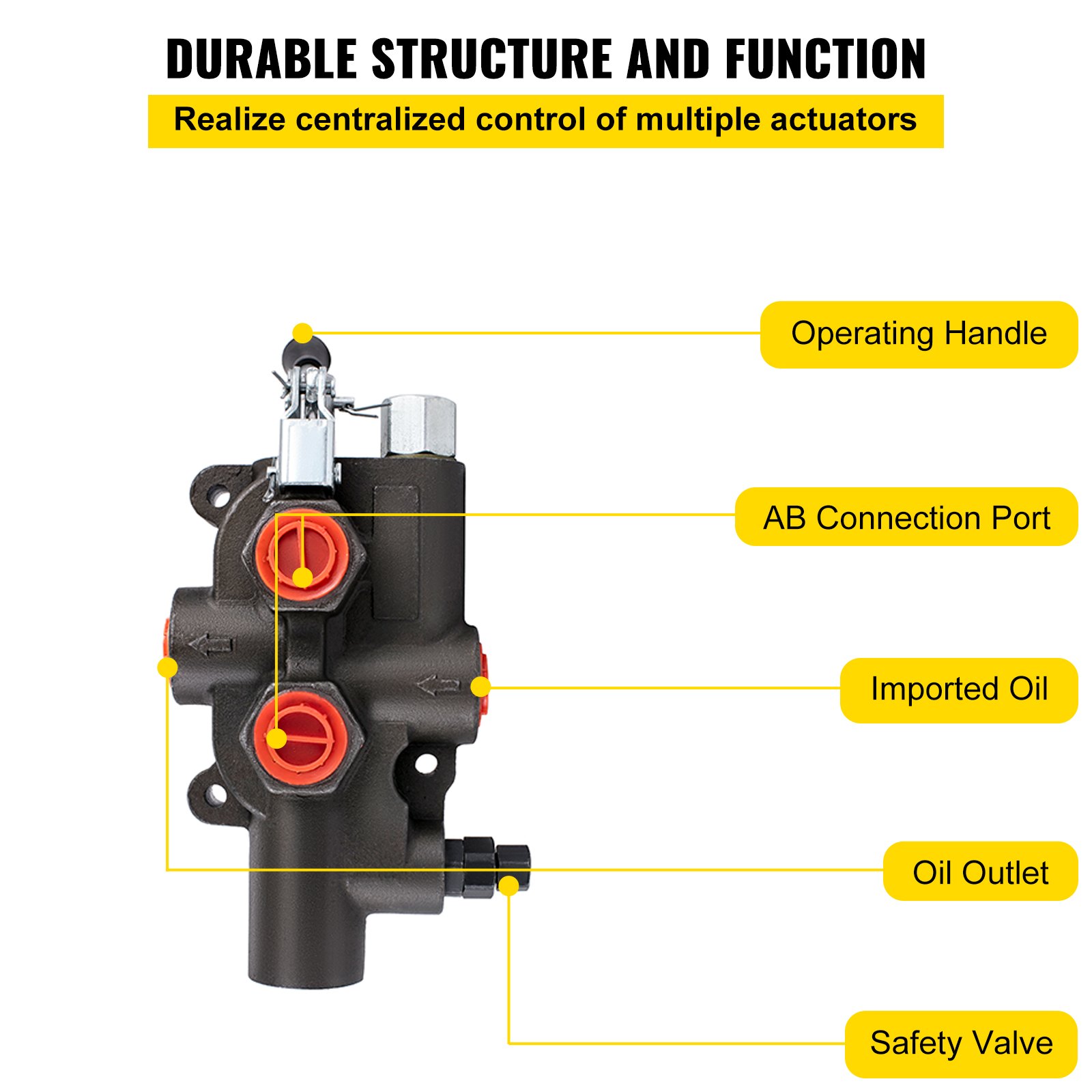 DURABLE STRUCTURE AND FUNCTION

Realize centralized control of multiple actuators

Operating Handle

AB Connection Port

Imported Oil

Oil Outlet

Safety Valve