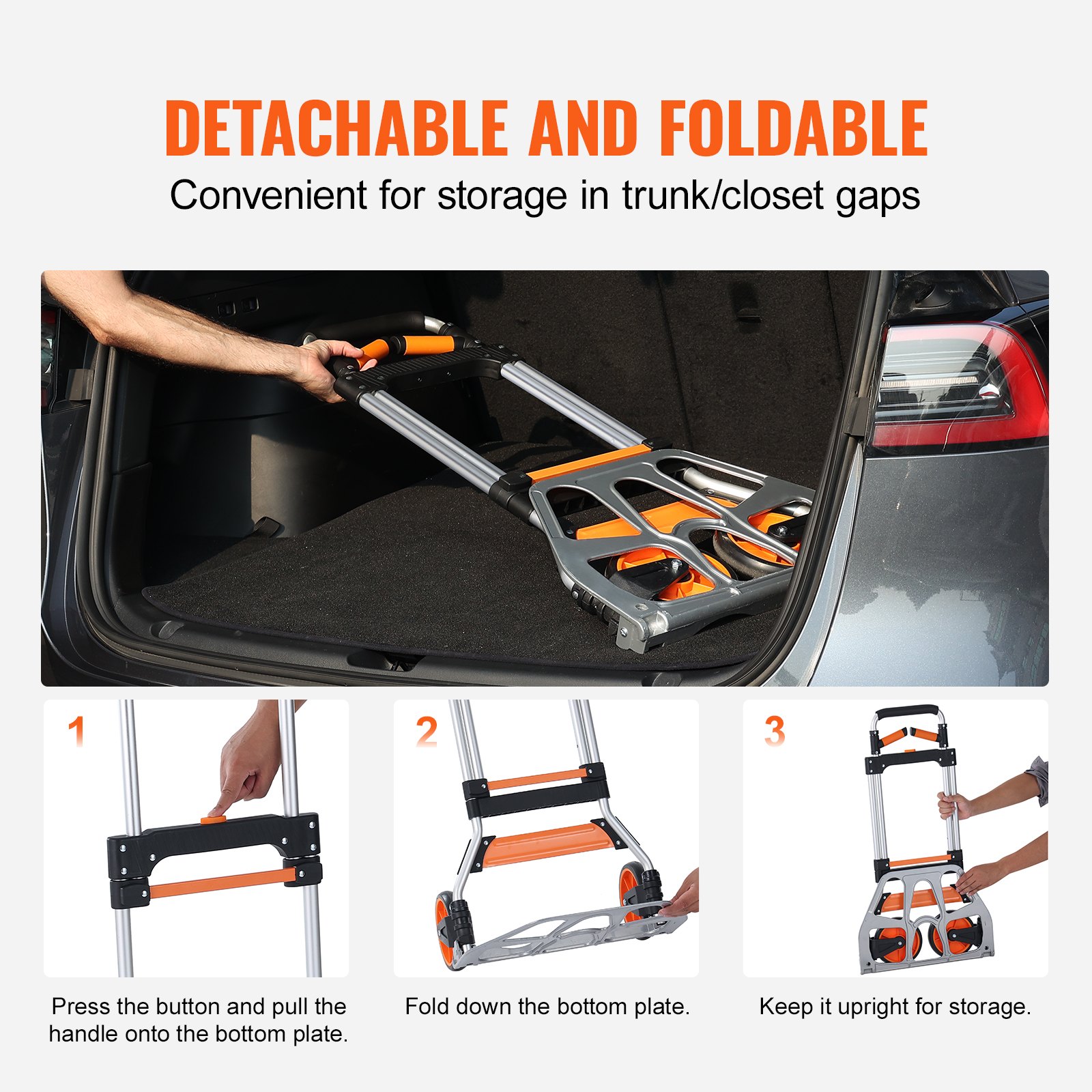 DETACHABLE AND FOLDABLE

Convenient for storage in trunk/closet gaps

1

Press the button and pull the handle onto the bottom plate.

2

Fold down the bottom plate.

3

Keep it upright for storage.