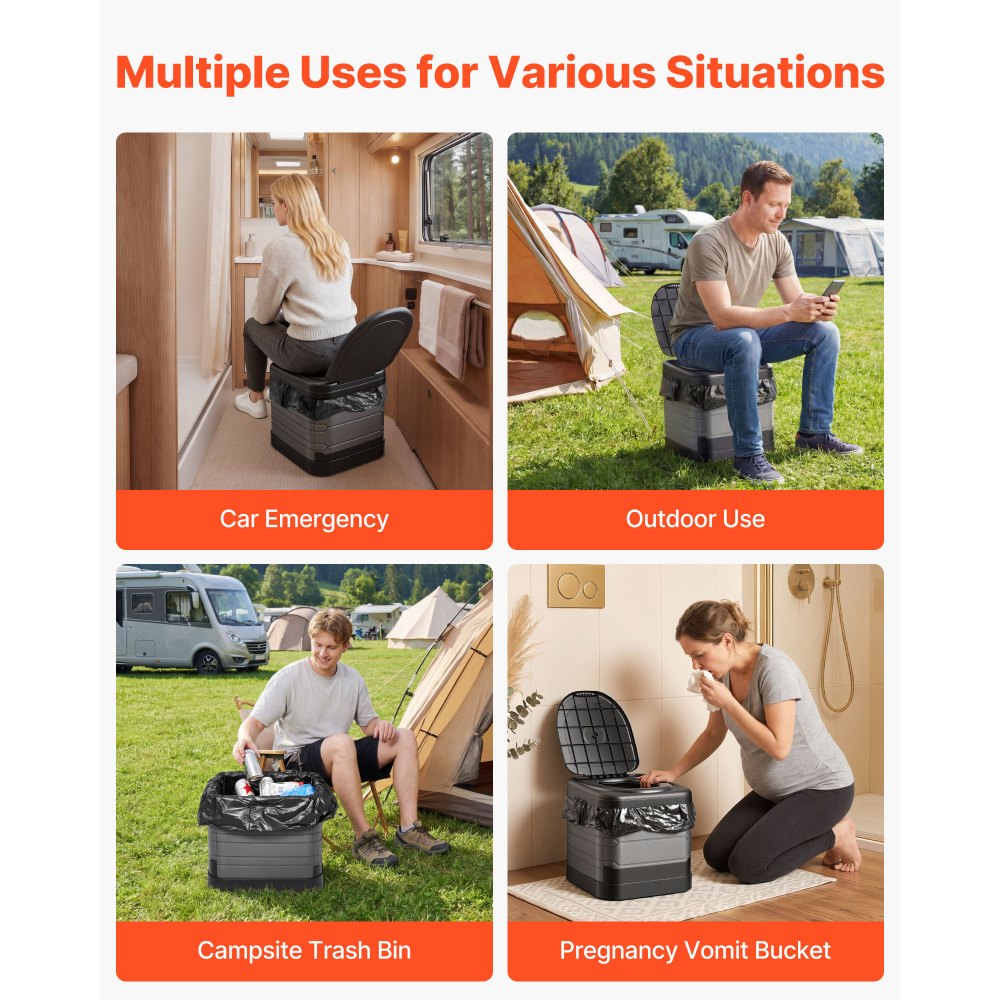 Multiple Uses for Various Situations

Car Emergency

Outdoor Use

Campsite Trash Bin

Pregnancy Vomit Bucket