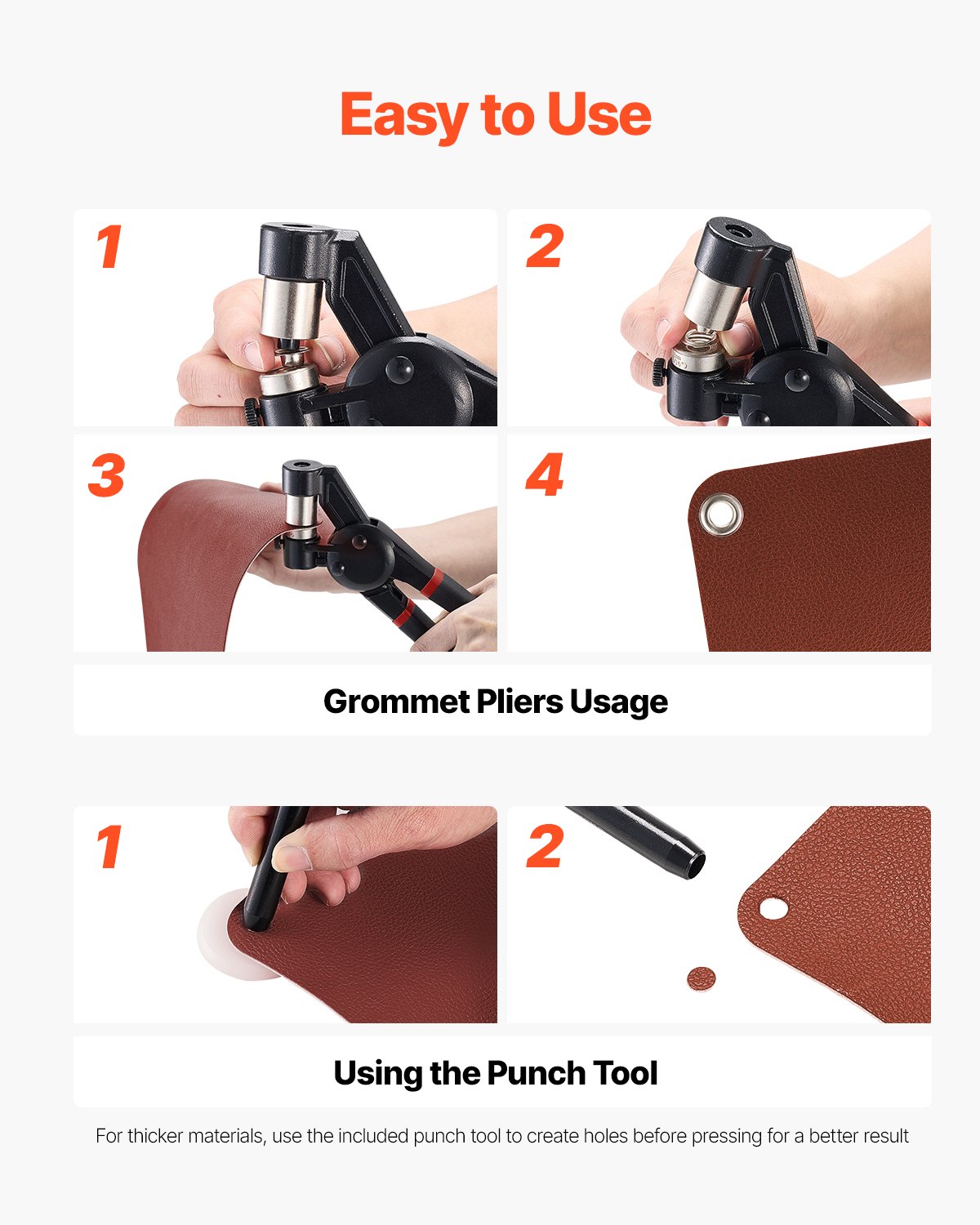 Easy to Use

1

2

3

4

Grommet Pliers Usage

1

2

Using the Punch Tool

For thicker materials, use the included punch tool to create holes before pressing for a better result