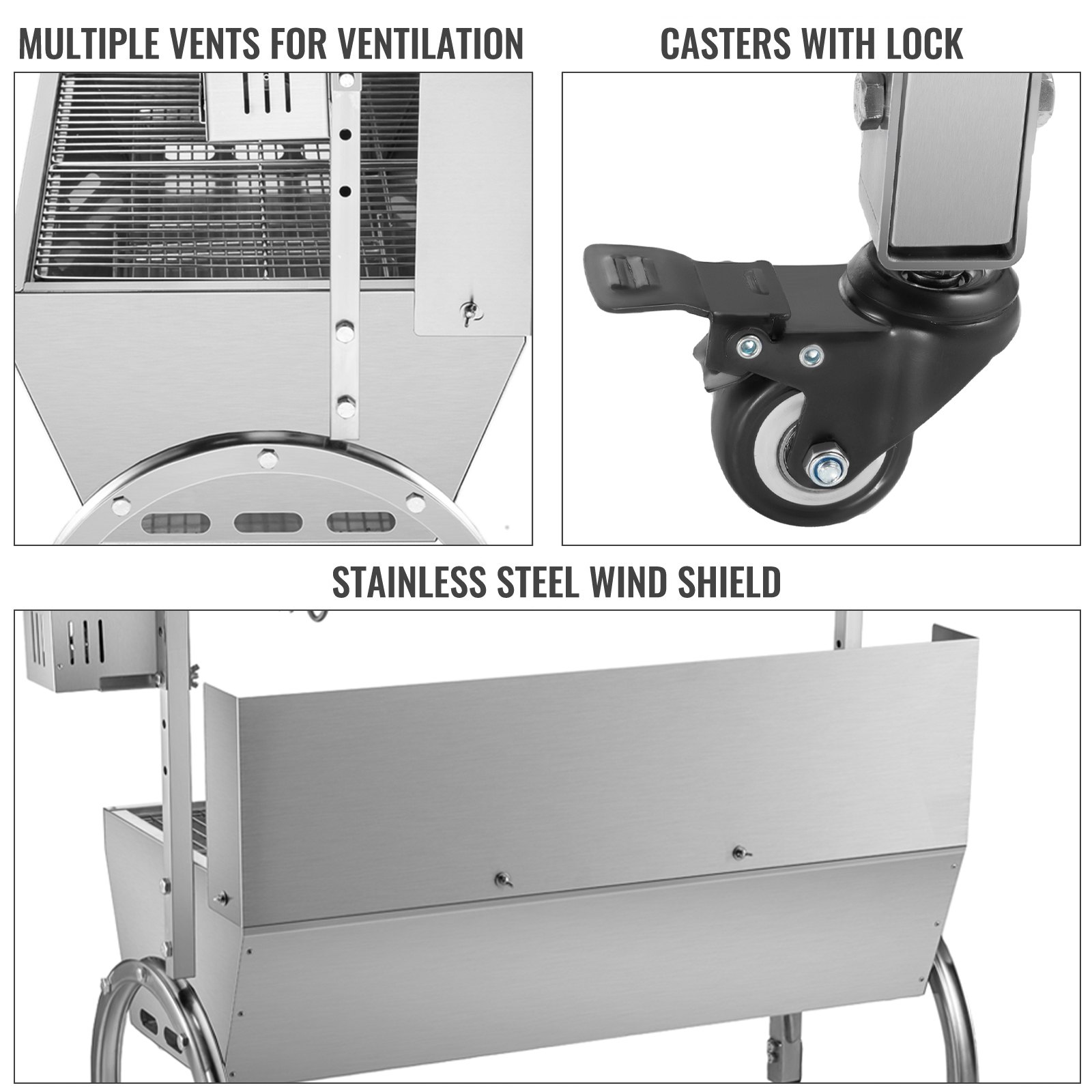 MULTIPLE VENTS FOR VENTILATION

CASTERS WITH LOCK

STAINLESS STEEL WIND SHIELD