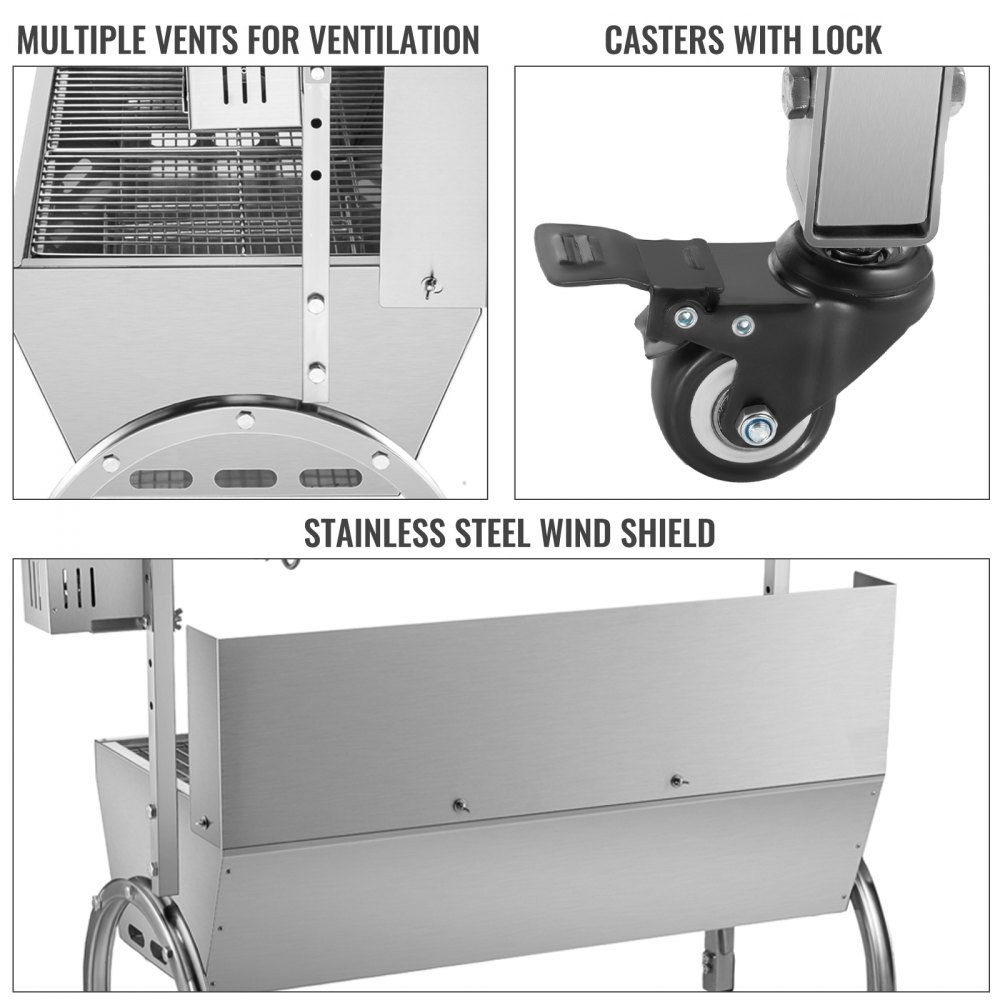 MULTIPLE VENTS FOR VENTILATION

CASTERS WITH LOCK

STAINLESS STEEL WIND SHIELD