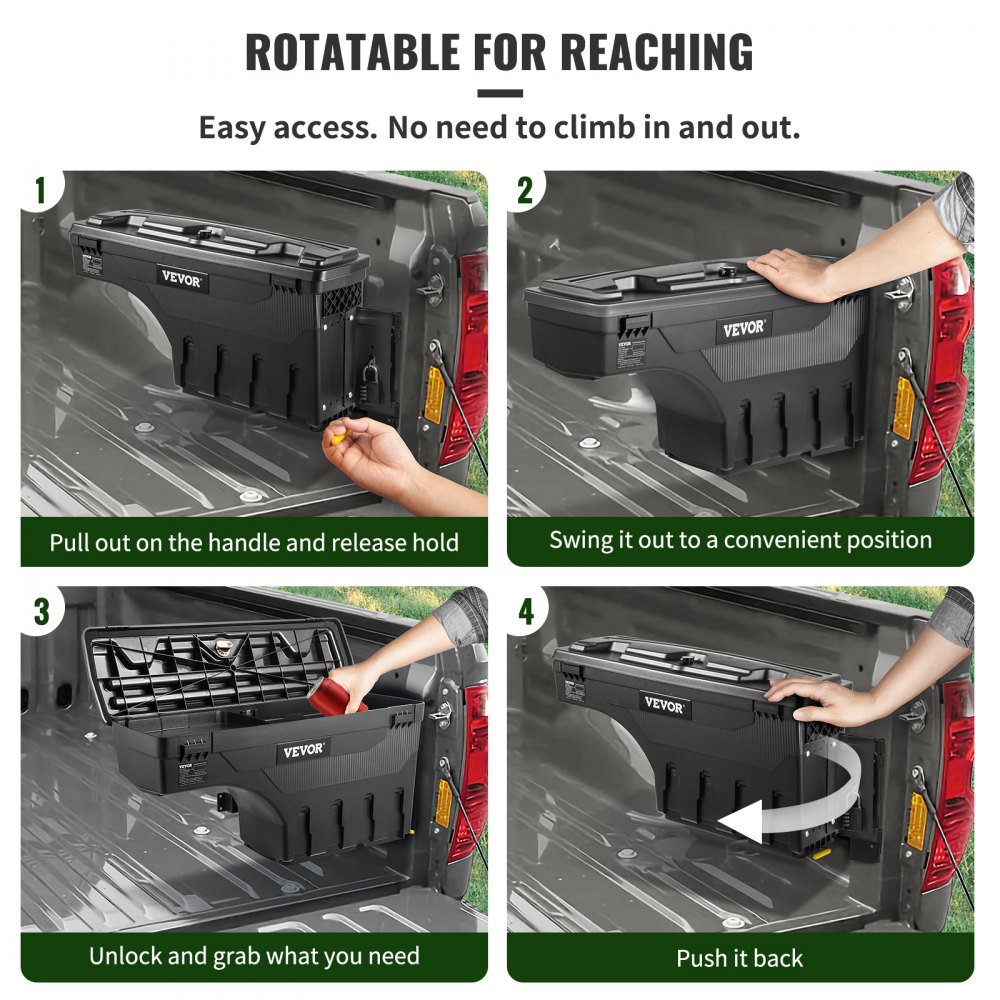 ROTATABLE FOR REACHING

Easy access. No need to climb in and out.

1

VEVOR

Pull out on the handle and release hold

2

VEVOR

Swing it out to a convenient position

3

VEVOR

Unlock and grab what you need

4

VEVOR

Push it back