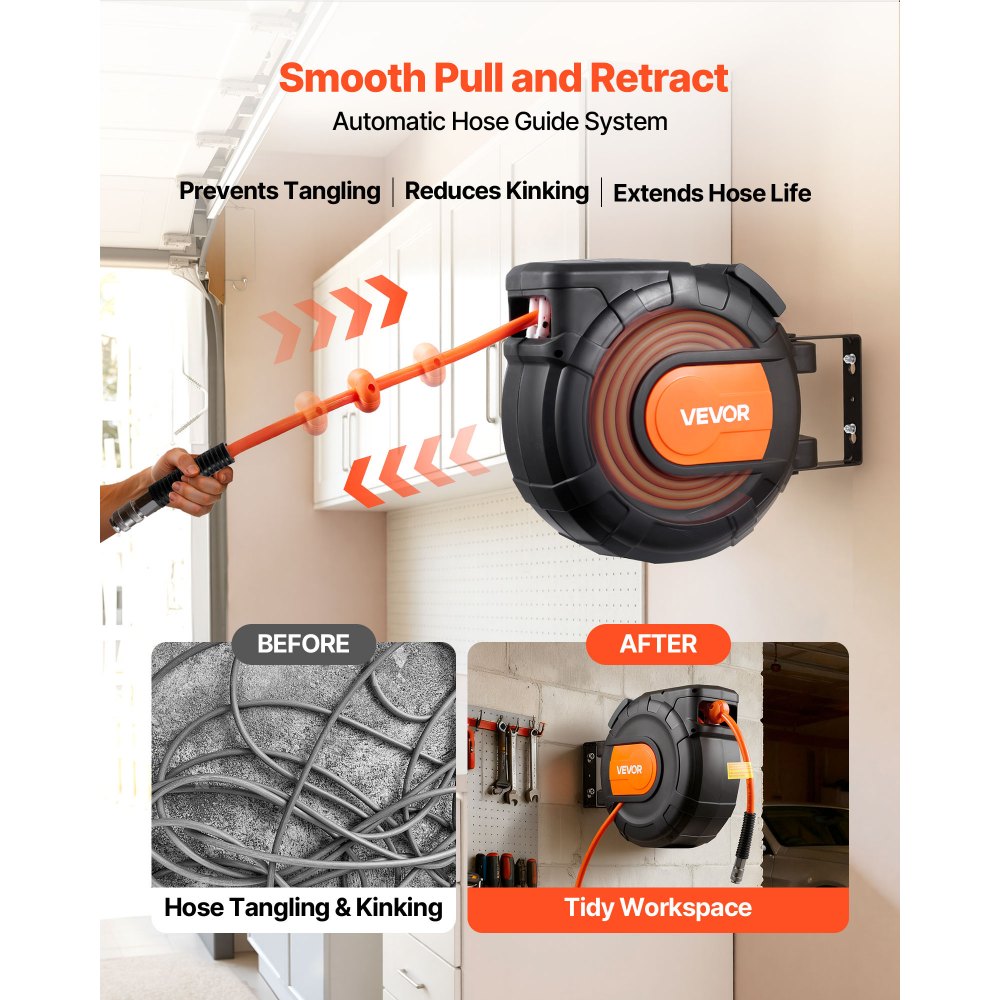 Smooth Pull and Retract
Automatic Hose Guide System

Prevents Tangling | Reduces Kinking | Extends Hose Life

VEVOR

BEFORE

Hose Tangling & Kinking

AFTER

VEVOR

Tidy Workspace