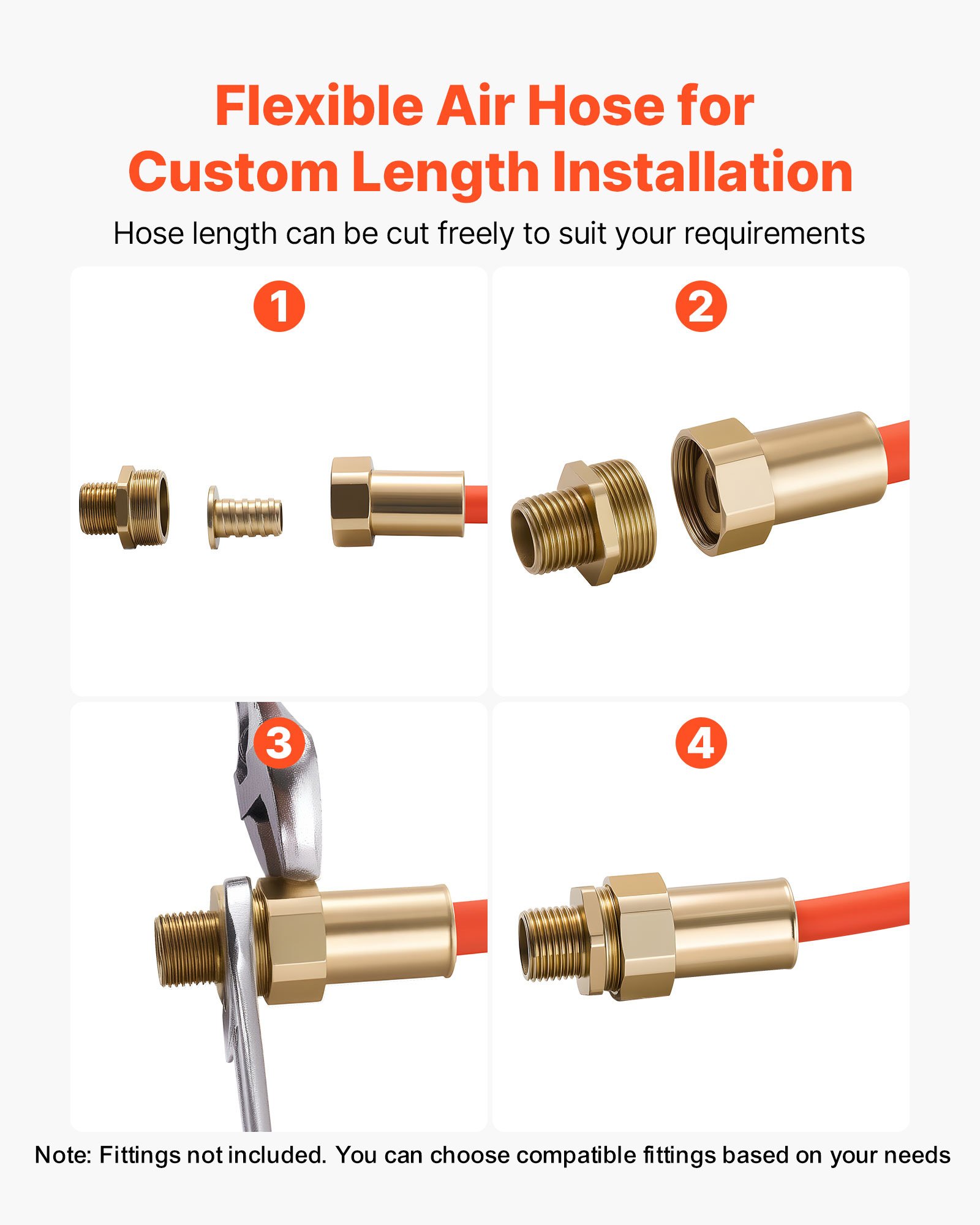 Flexible Air Hose for Custom Length Installation

Hose length can be cut freely to suit your requirements

1

2

3

4

Note: Fittings not included. You can choose compatible fittings based on your needs