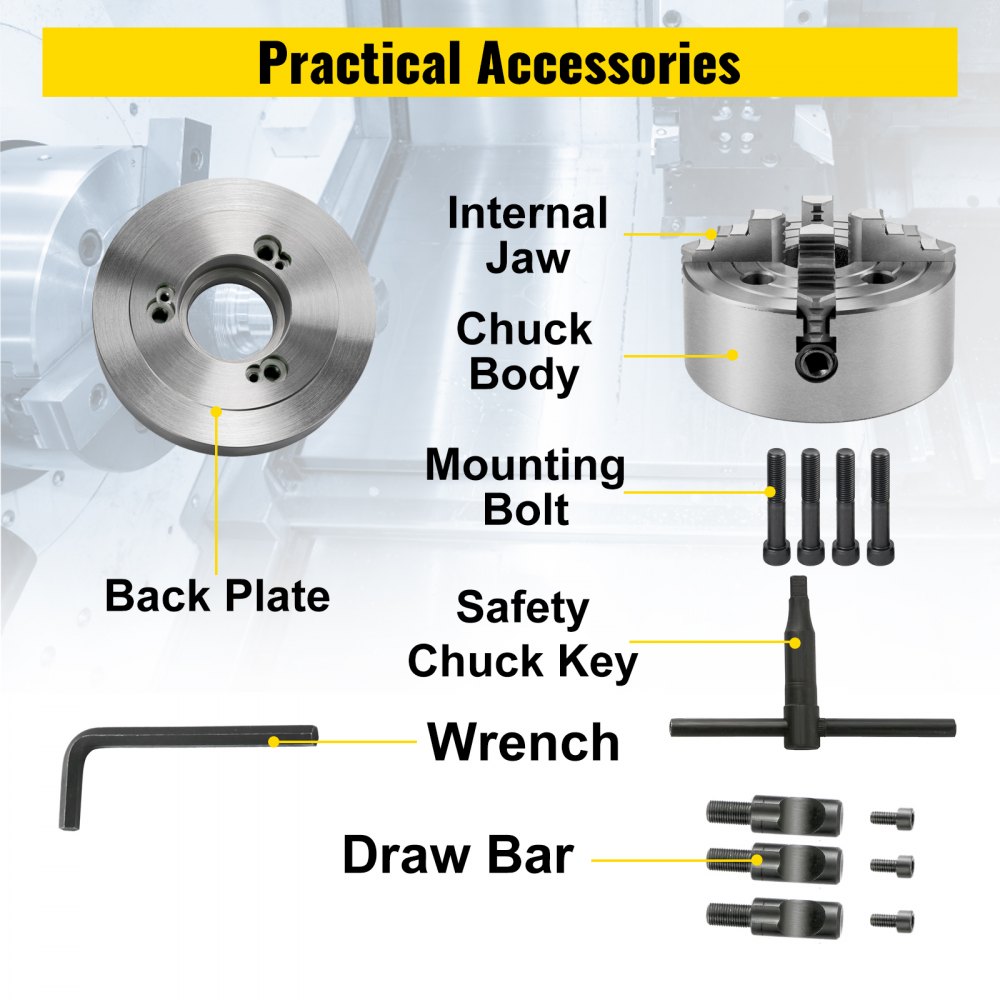 Practical Accessories

Internal Jaw

Chuck Body

Mounting Bolt

Back Plate

Safety Chuck Key

Wrench

Draw Bar