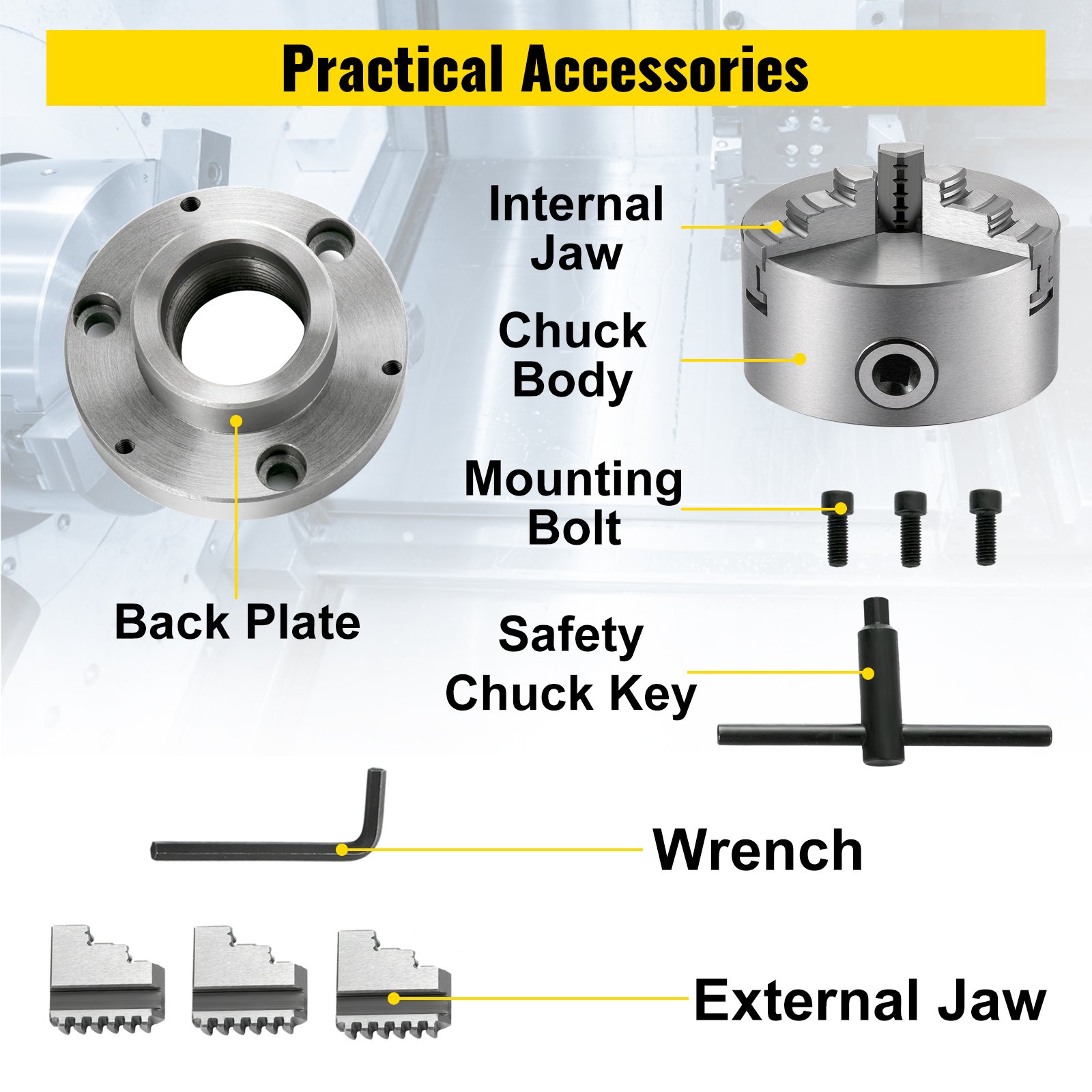 Practical Accessories

Internal Jaw

Chuck Body

Mounting Bolt

Back Plate

Safety Chuck Key

Wrench

External Jaw