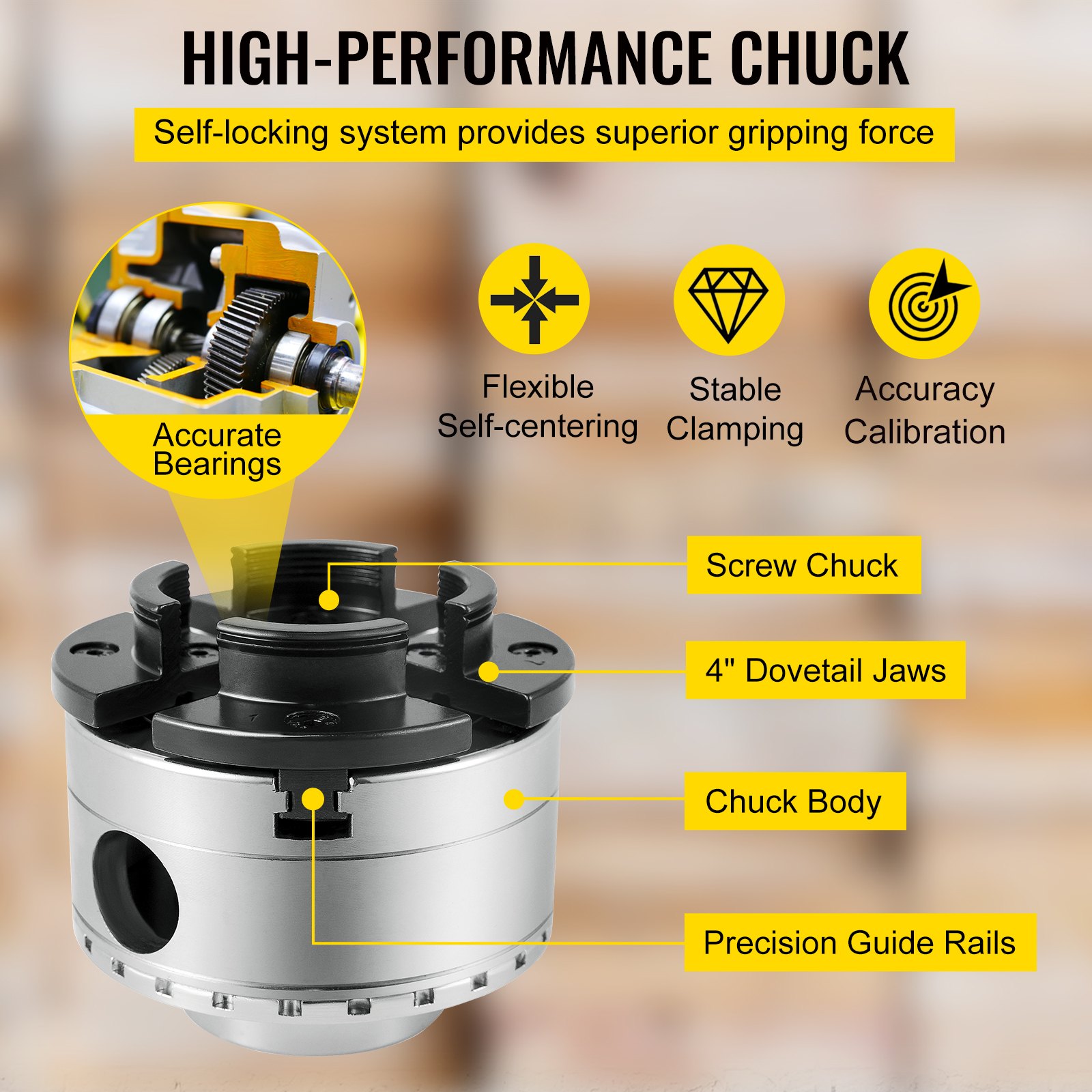 HIGH-PERFORMANCE CHUCK

Self-locking system provides superior gripping force

Accurate Bearings

Flexible Self-centering

Stable Clamping

Accuracy Calibration

Screw Chuck

4" Dovetail Jaws

Chuck Body

Precision Guide Rails