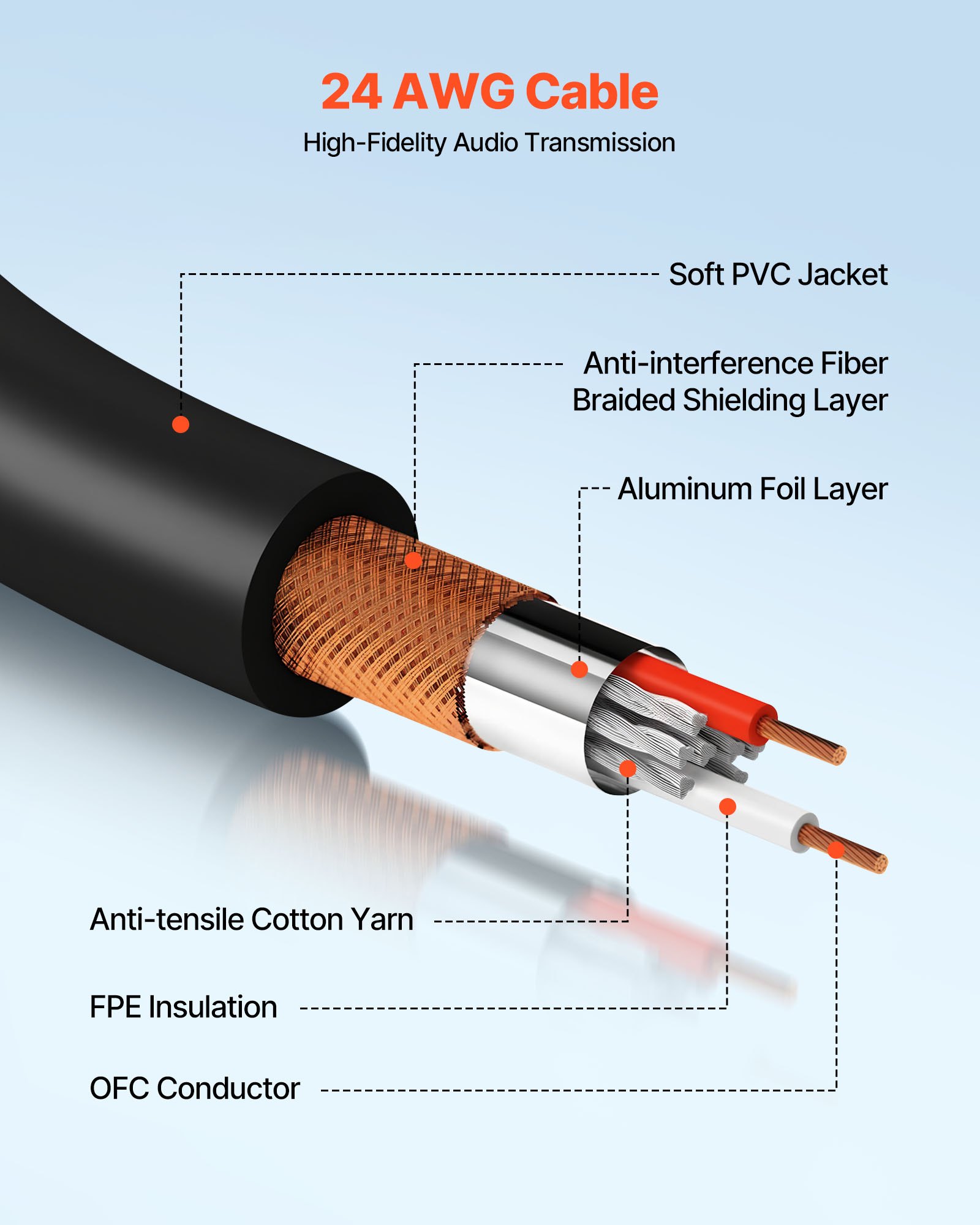 24 AWG Cable

High-Fidelity Audio Transmission

Soft PVC Jacket

Anti-interference Fiber Braided Shielding Layer

Aluminum Foil Layer

Anti-tensile Cotton Yarn

FPE Insulation

OFC Conductor